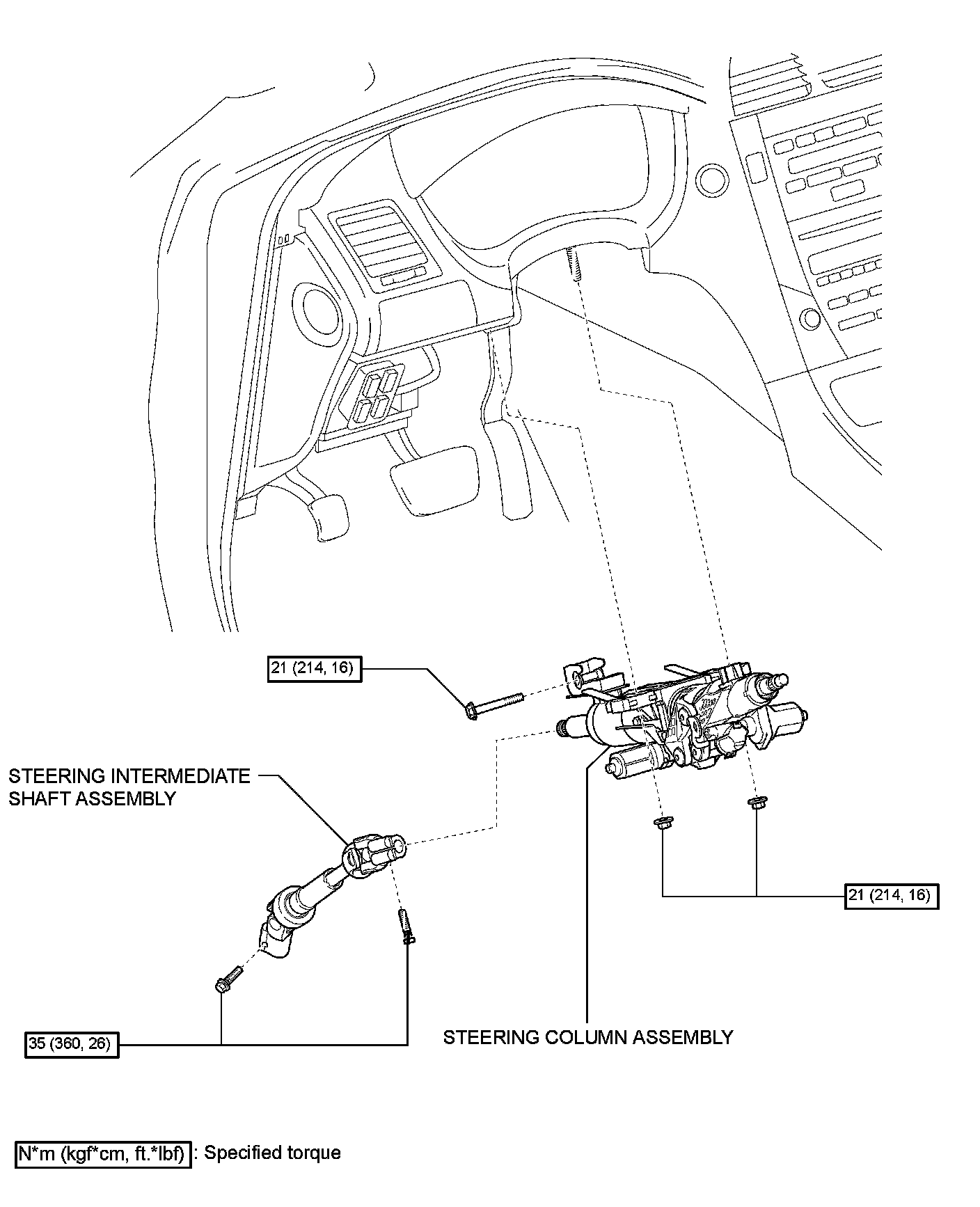 21 (214, 16)

STEERING INTERMEDIATE SHAFT ASSEMBLY

21 (214, 16)

35 (360, 26)

STEERING COLUMN ASSEMBLY

N*m (kgf*cm, ft.*lbf) : Specified torque