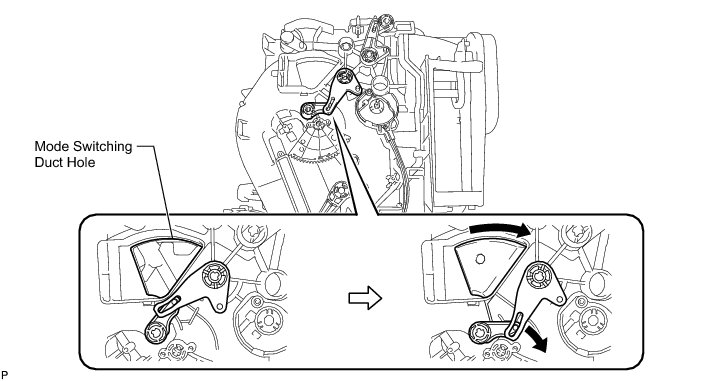 Mode Switching Duct Hole

P