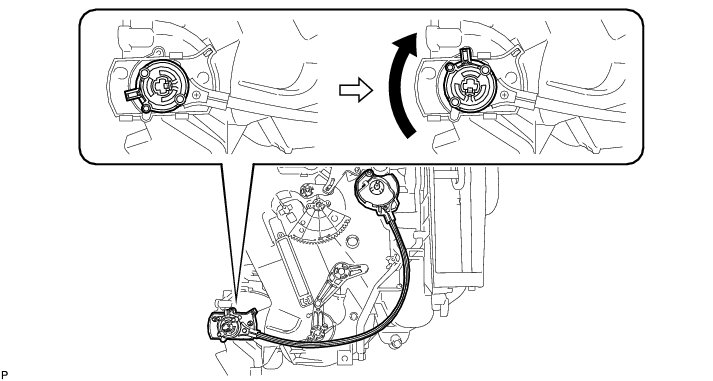 P