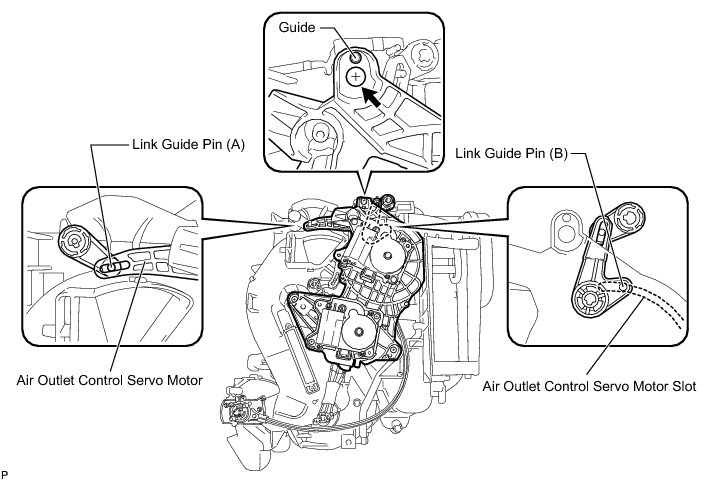 Guide

Link Guide Pin (A)

Link Guide Pin (B)

Air Outlet Control Servo Motor

Air Outlet Control Servo Motor Slot

P