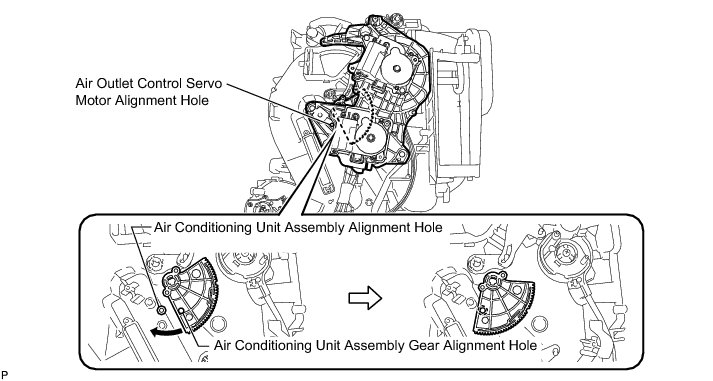 Air Outlet Control Servo Motor Alignment Hole

Air Conditioning Unit Assembly Alignment Hole

Air Conditioning Unit Assembly Gear Alignment Hole

P