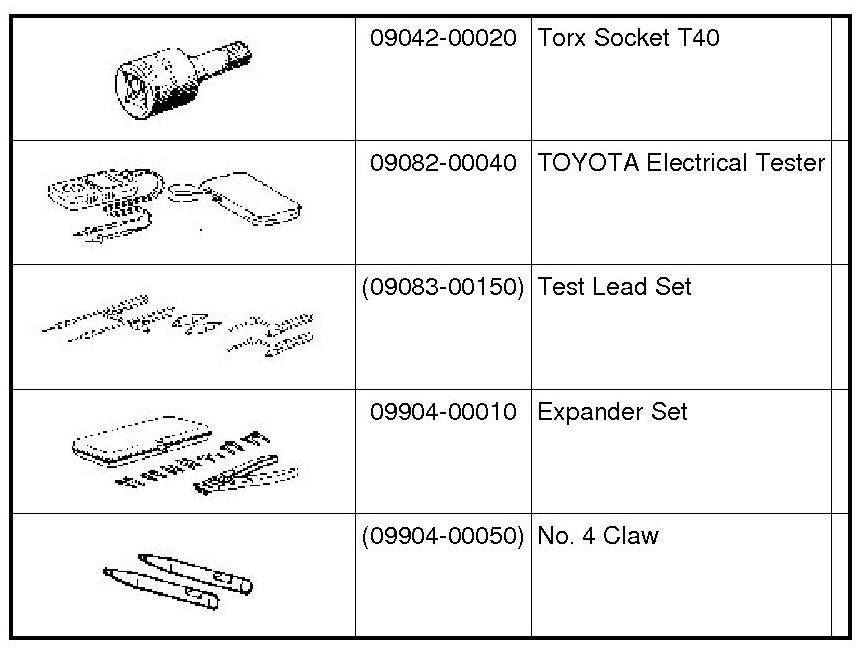 |  |  |  |  |
|---|---|---|---|
|  | 09042-00020 | Torx Socket T40 |  |
|  | 09082-00040 | TOYOTA Electrical Tester |  |
|  | (09083-00150) | Test Lead Set |  |
|  | 09904-00010 | Expander Set |  |
|  | (09904-00050) | No. 4 Claw |  |