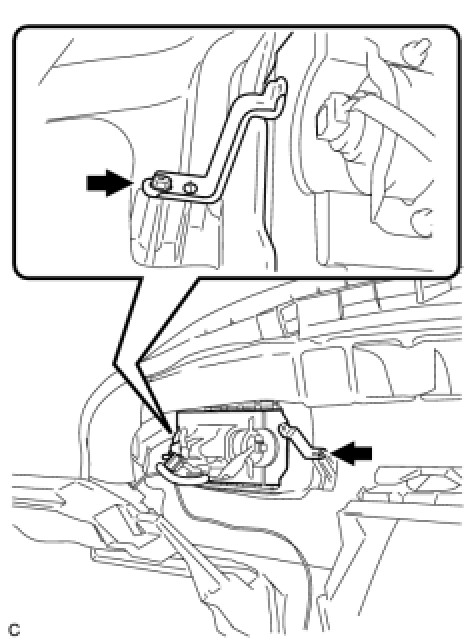 C