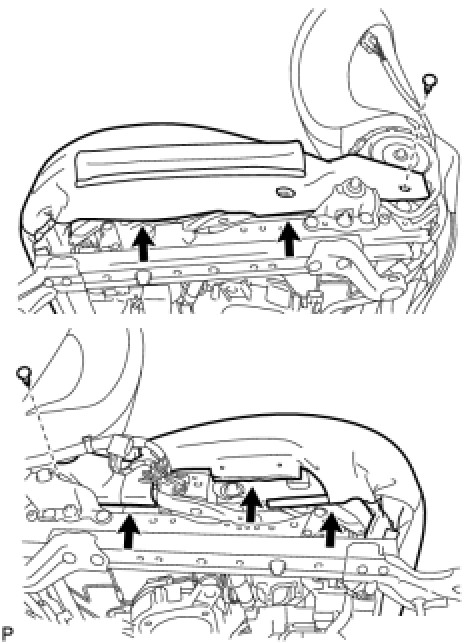 P