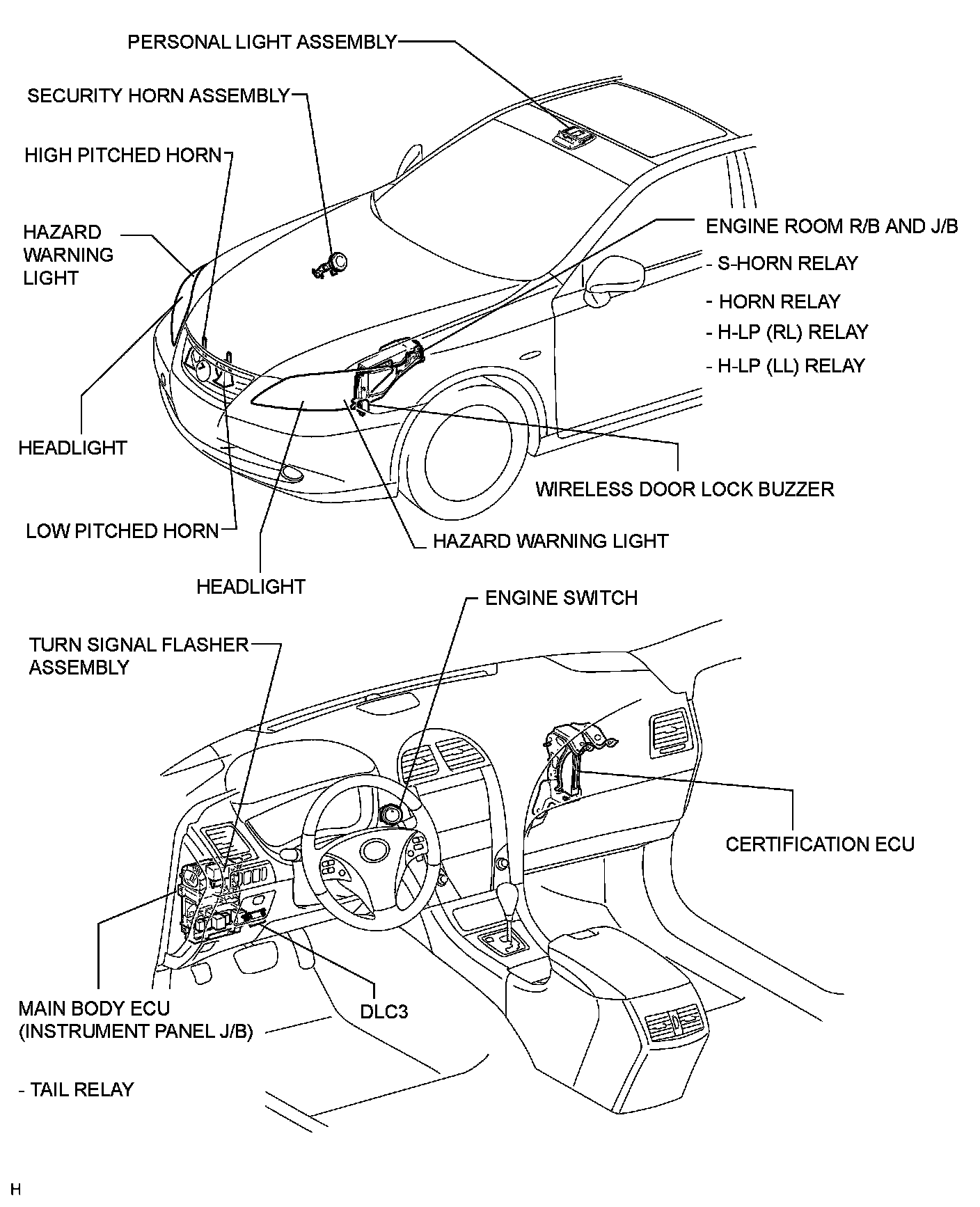 PERSONAL LIGHT ASSEMBLY

SECURITY HORN ASSEMBLY

HIGH PITCHED HORN

HAZARD WARNING LIGHT

ENGINE ROOM R/B AND J/B
- S-HORN RELAY
- HORN RELAY
- H-LP (RL) RELAY
- H-LP (LL) RELAY

HEADLIGHT

WIRELESS DOOR LOCK BUZZER

LOW PITCHED HORN

HAZARD WARNING LIGHT

HEADLIGHT

ENGINE SWITCH

TURN SIGNAL FLASHER ASSEMBLY

CERTIFICATION ECU

MAIN BODY ECU (INSTRUMENT PANEL J/B)

DLC3

- TAIL RELAY

H