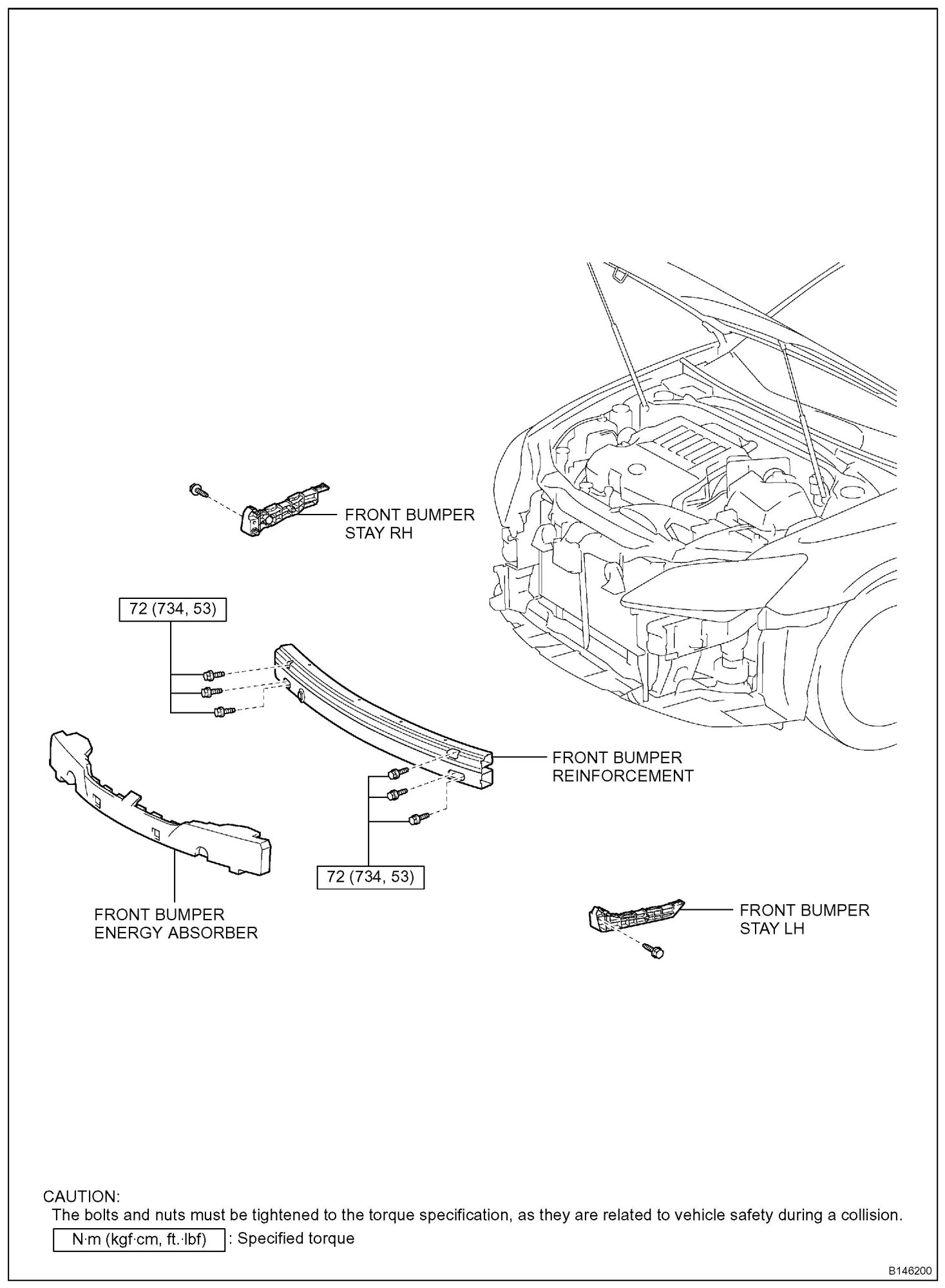 FRONT BUMPER STAY RH

72 (734, 53)

FRONT BUMPER REINFORCEMENT

72 (734, 53)

FRONT BUMPER ENERGY ABSORBER

FRONT BUMPER STAY LH

CAUTION:
The bolts and nuts must be tightened to the torque specification, as they are related to vehicle safety during a collision.

N·m (kgf·cm, ft.·lbf) : Specified torque

B146200