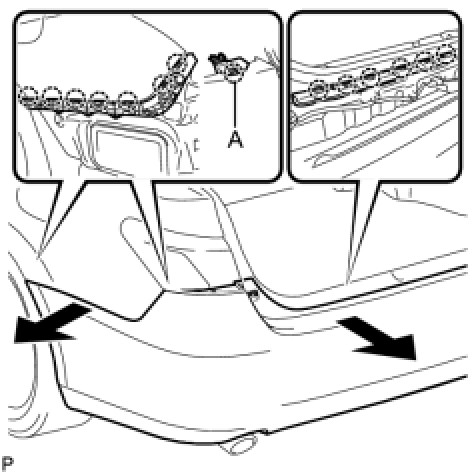 A

P