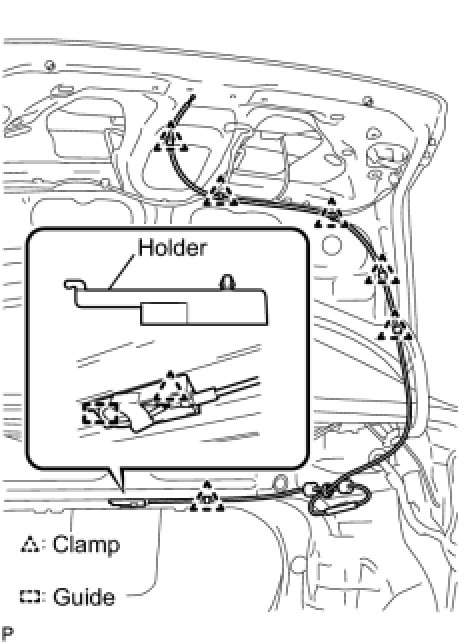 Holder

: Clamp

: Guide

P