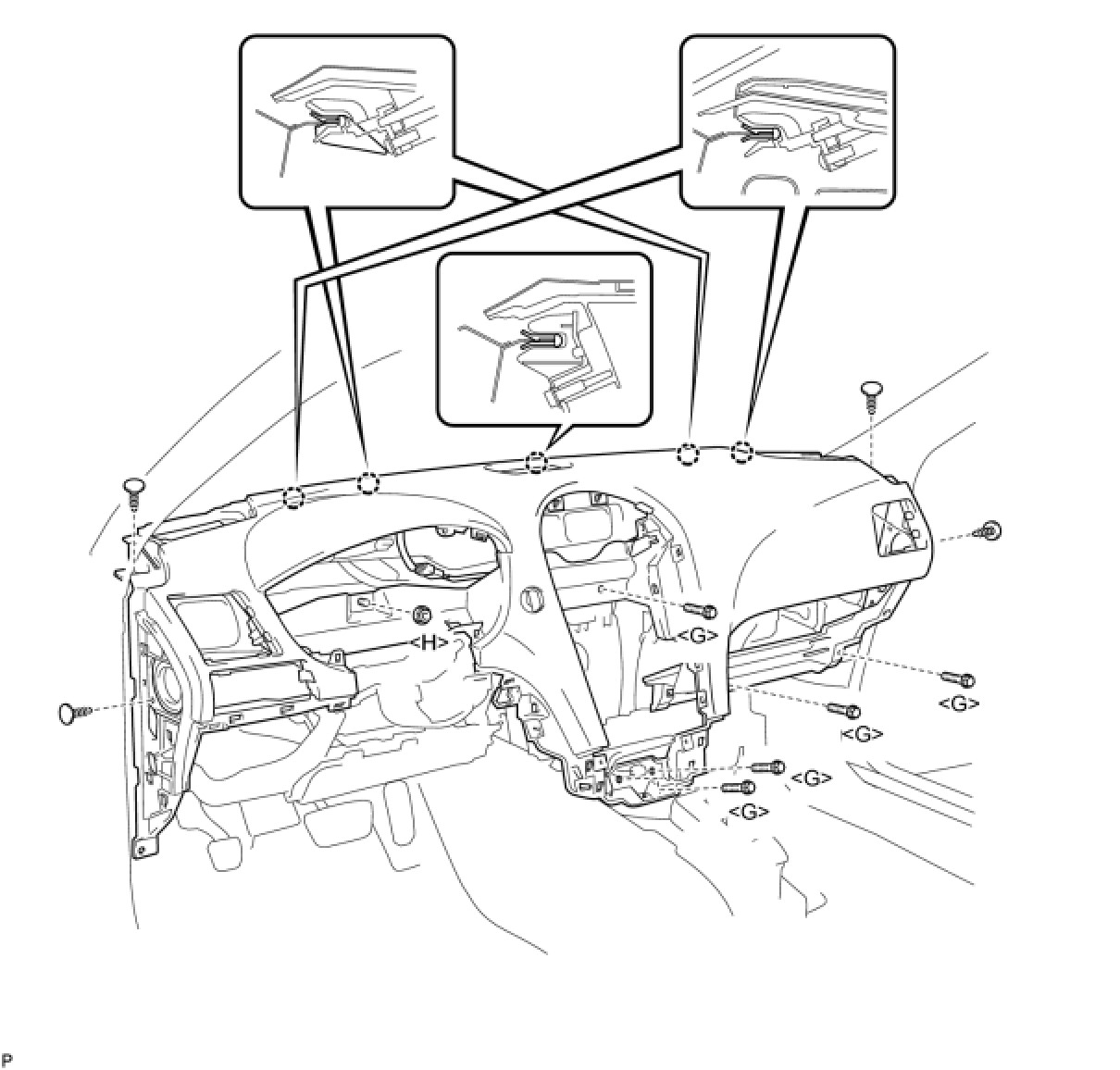 <H>
<G>
<G>
<G>
<G>
<G>
P