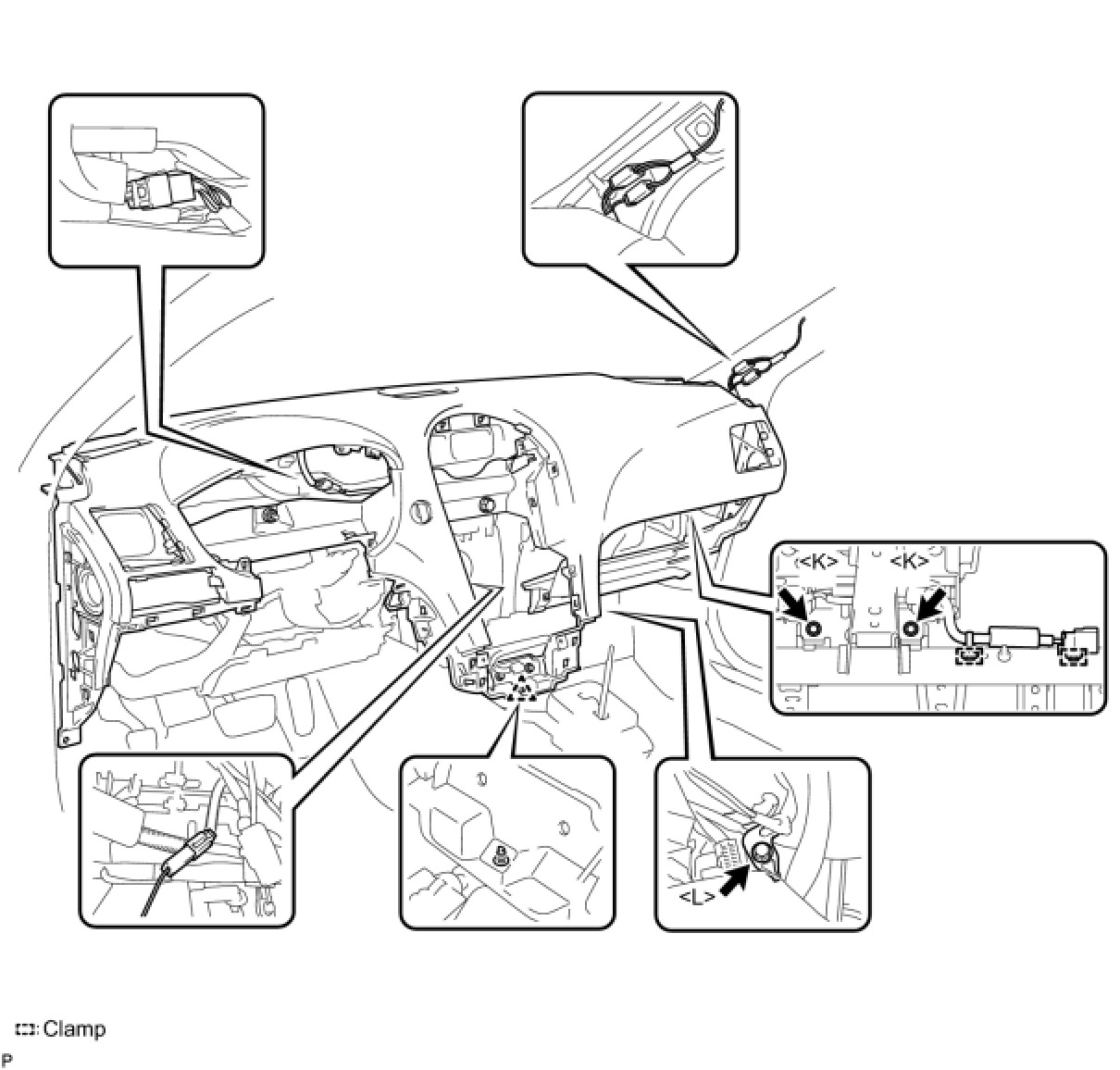 <K>
<K>
<L>
: Clamp
P