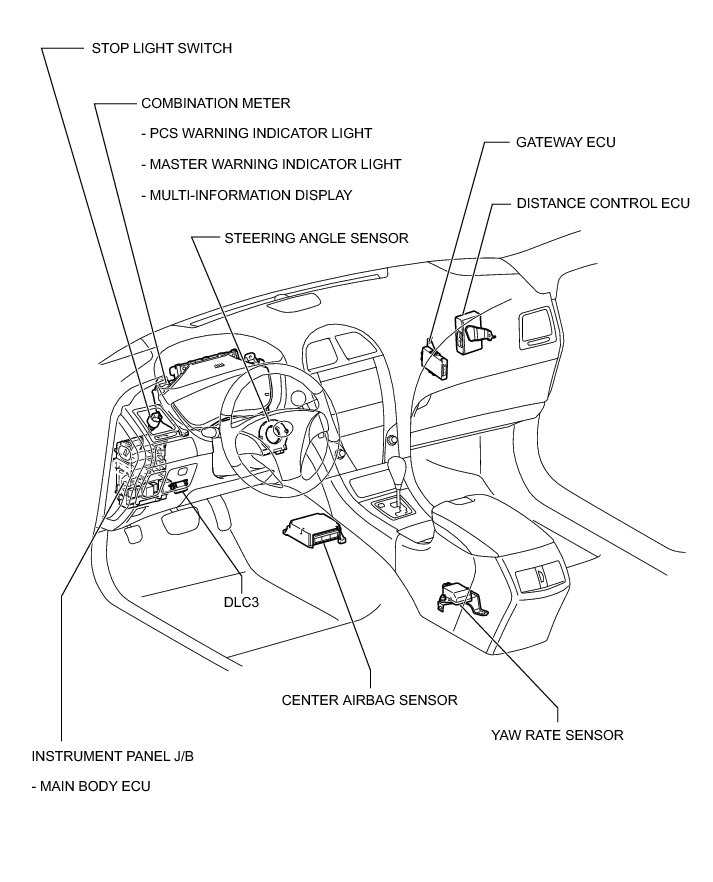 STOP LIGHT SWITCH

COMBINATION METER

- PCS WARNING INDICATOR LIGHT

- MASTER WARNING INDICATOR LIGHT

- MULTI-INFORMATION DISPLAY

GATEWAY ECU

DISTANCE CONTROL ECU

STEERING ANGLE SENSOR

DLC3

CENTER AIRBAG SENSOR

YAW RATE SENSOR

INSTRUMENT PANEL J/B

- MAIN BODY ECU