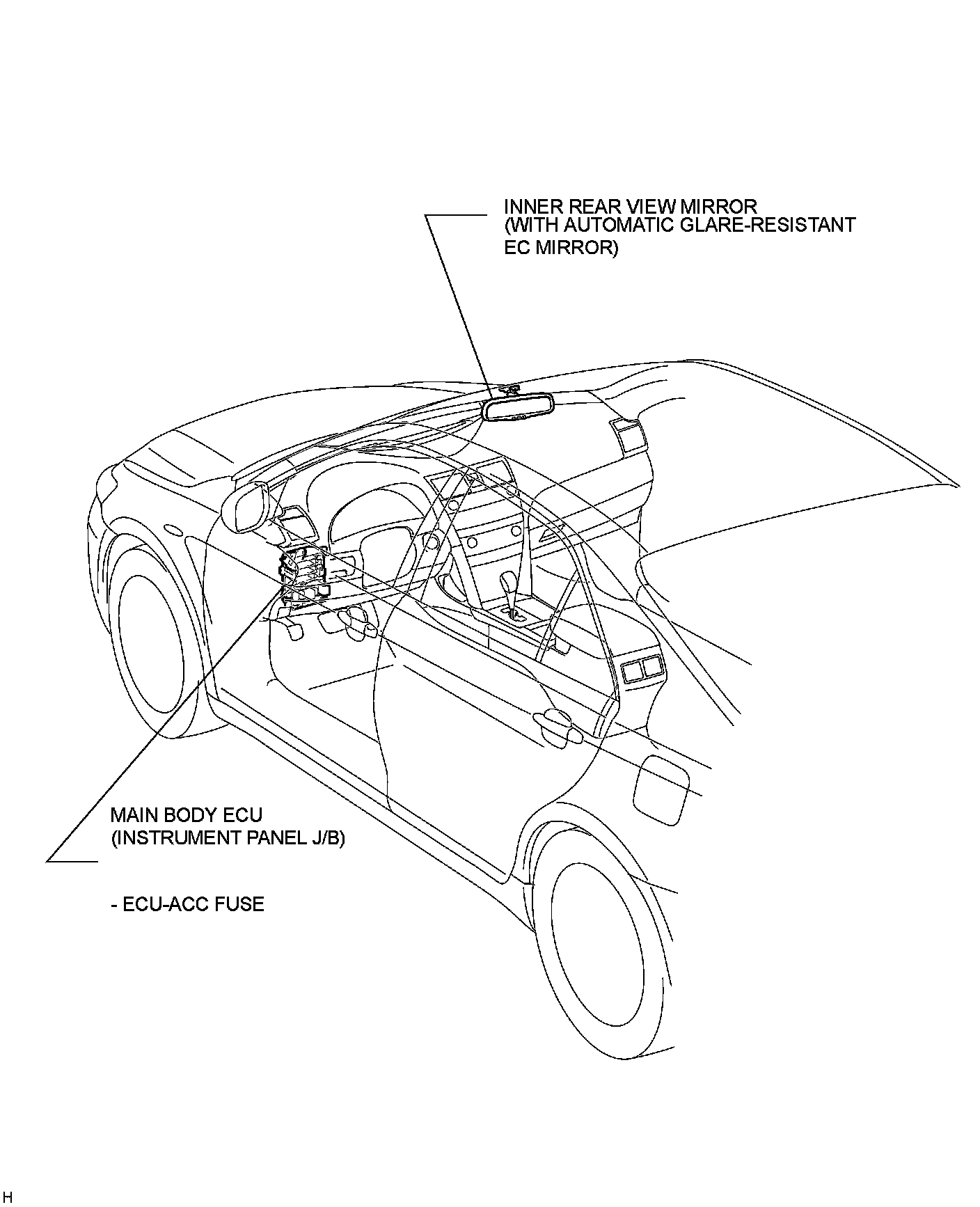 INNER REAR VIEW MIRROR
(WITH AUTOMATIC GLARE-RESISTANT
EC MIRROR)

MAIN BODY ECU
(INSTRUMENT PANEL J/B)

- ECU-ACC FUSE

H