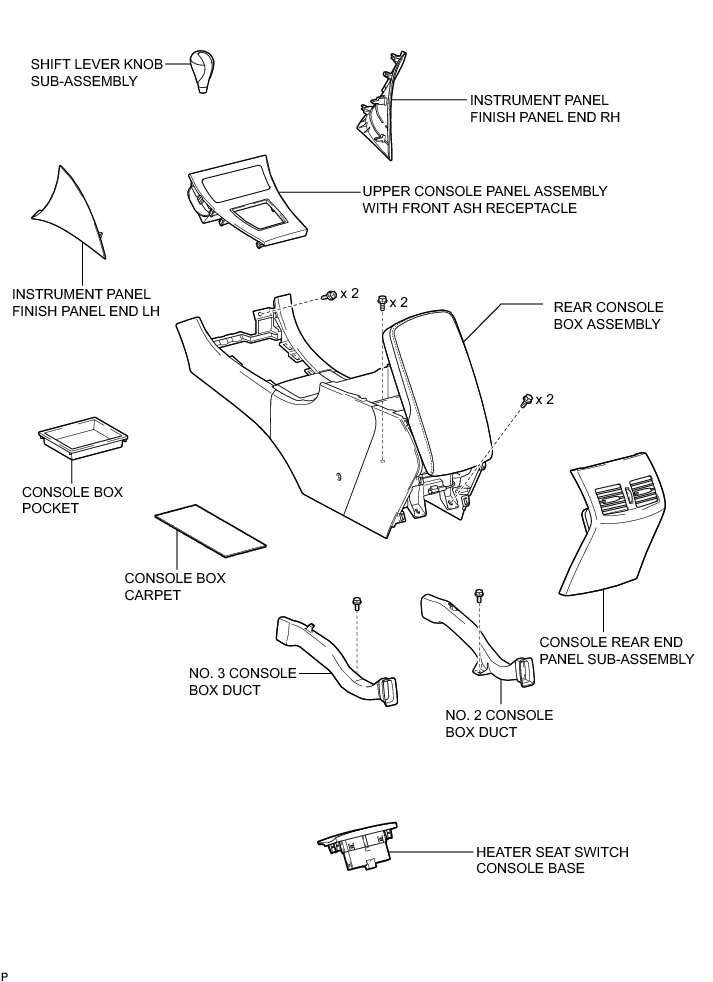 SHIFT LEVER KNOB SUB-ASSEMBLY

INSTRUMENT PANEL FINISH PANEL END RH

UPPER CONSOLE PANEL ASSEMBLY WITH FRONT ASH RECEPTACLE

INSTRUMENT PANEL FINISH PANEL END LH

x 2

x 2

REAR CONSOLE BOX ASSEMBLY

x 2

CONSOLE BOX POCKET

CONSOLE BOX CARPET

CONSOLE REAR END PANEL SUB-ASSEMBLY

NO. 3 CONSOLE BOX DUCT

NO. 2 CONSOLE BOX DUCT

HEATER SEAT SWITCH CONSOLE BASE

P