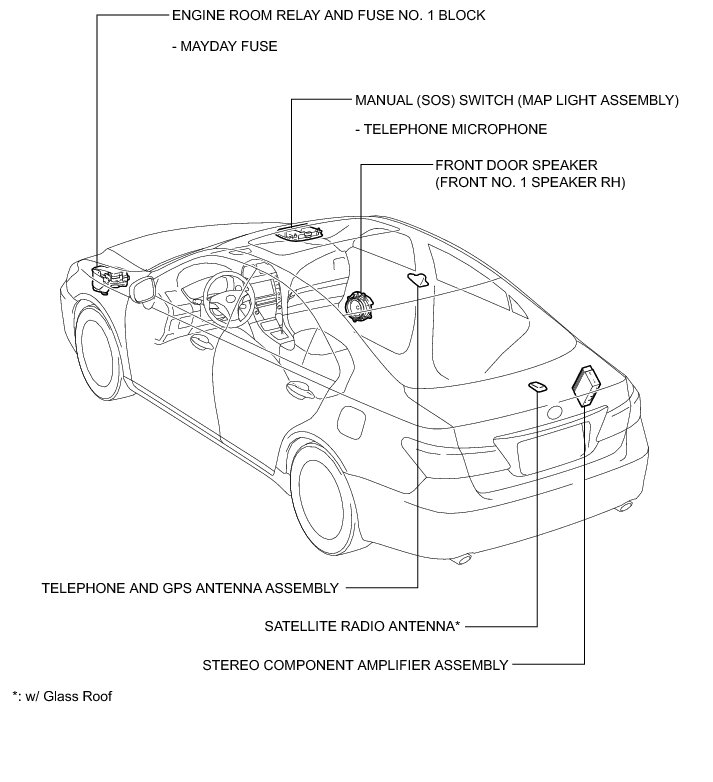 ENGINE ROOM RELAY AND FUSE NO. 1 BLOCK

- MAYDAY FUSE

MANUAL (SOS) SWITCH (MAP LIGHT ASSEMBLY)

- TELEPHONE MICROPHONE

FRONT DOOR SPEAKER
(FRONT NO. 1 SPEAKER RH)

TELEPHONE AND GPS ANTENNA ASSEMBLY

SATELLITE RADIO ANTENNA*

STEREO COMPONENT AMPLIFIER ASSEMBLY

*: w/ Glass Roof