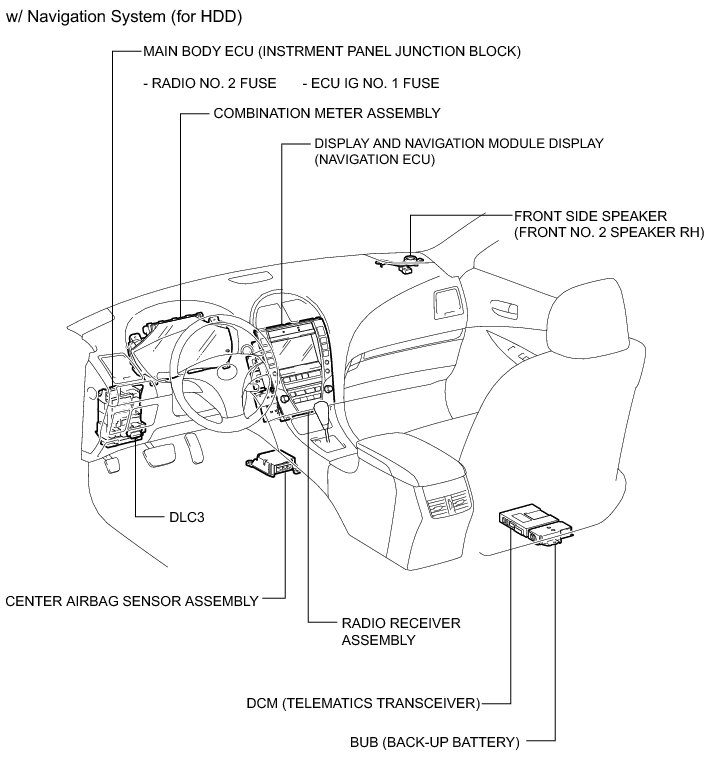 w/ Navigation System (for HDD)

MAIN BODY ECU (INSTRMENT PANEL JUNCTION BLOCK)

- RADIO NO. 2 FUSE - ECU IG NO. 1 FUSE

COMBINATION METER ASSEMBLY

DISPLAY AND NAVIGATION MODULE DISPLAY (NAVIGATION ECU)

FRONT SIDE SPEAKER (FRONT NO. 2 SPEAKER RH)

DLC3

CENTER AIRBAG SENSOR ASSEMBLY

RADIO RECEIVER ASSEMBLY

DCM (TELEMATICS TRANSCEIVER)

BUB (BACK-UP BATTERY)