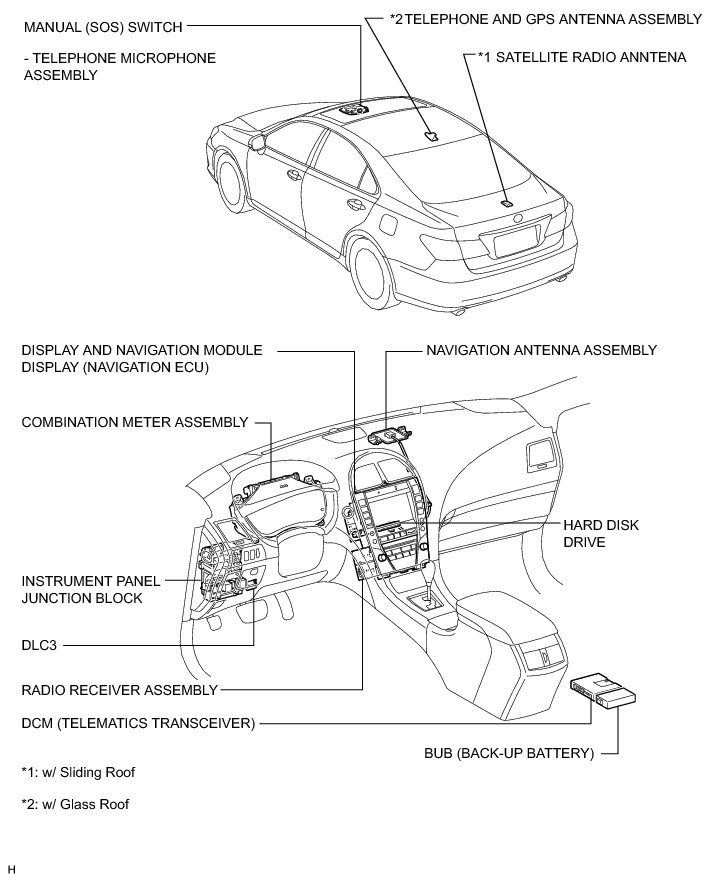 MANUAL (SOS) SWITCH

- TELEPHONE MICROPHONE ASSEMBLY

*2 TELEPHONE AND GPS ANTENNA ASSEMBLY

*1 SATELLITE RADIO ANNTENA

DISPLAY AND NAVIGATION MODULE DISPLAY (NAVIGATION ECU)

NAVIGATION ANTENNA ASSEMBLY

COMBINATION METER ASSEMBLY

HARD DISK DRIVE

INSTRUMENT PANEL JUNCTION BLOCK

DLC3

RADIO RECEIVER ASSEMBLY

DCM (TELEMATICS TRANSCEIVER)

BUB (BACK-UP BATTERY)

*1: w/ Sliding Roof

*2: w/ Glass Roof

H