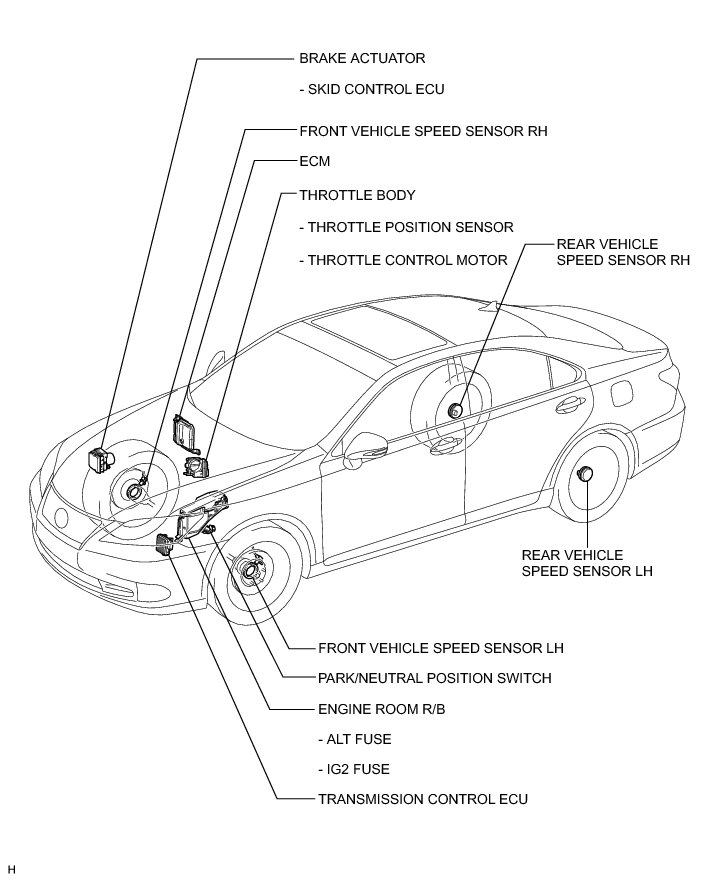 BRAKE ACTUATOR

- SKID CONTROL ECU

FRONT VEHICLE SPEED SENSOR RH

ECM

THROTTLE BODY

- THROTTLE POSITION SENSOR

- THROTTLE CONTROL MOTOR

REAR VEHICLE SPEED SENSOR RH

REAR VEHICLE SPEED SENSOR LH

FRONT VEHICLE SPEED SENSOR LH

PARK/NEUTRAL POSITION SWITCH

ENGINE ROOM R/B

- ALT FUSE

- IG2 FUSE

TRANSMISSION CONTROL ECU

H