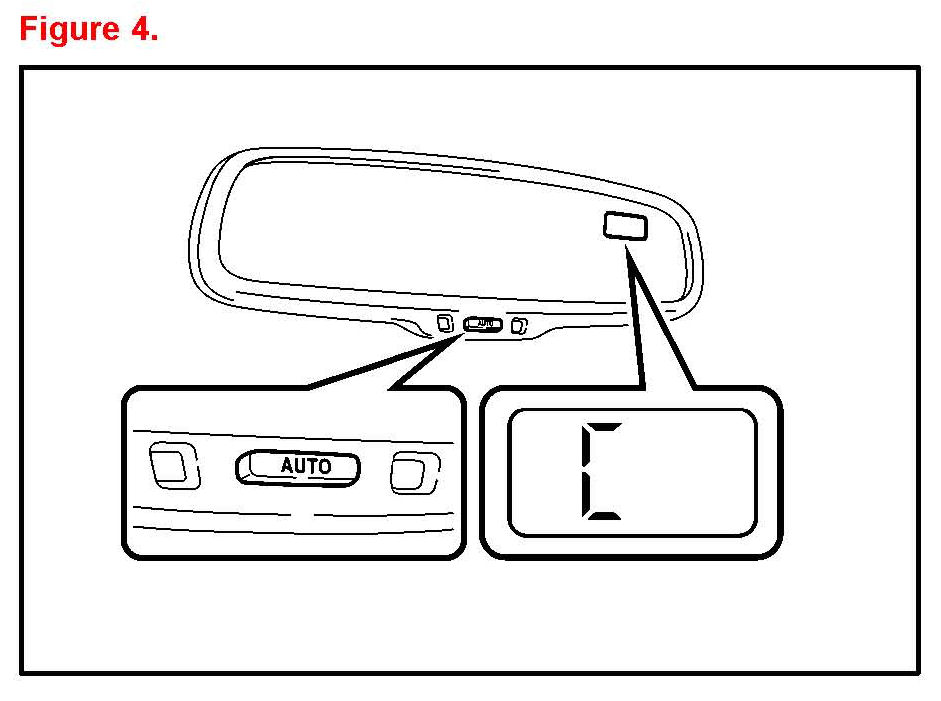 Figure 4.

AUTO

AUTO

C