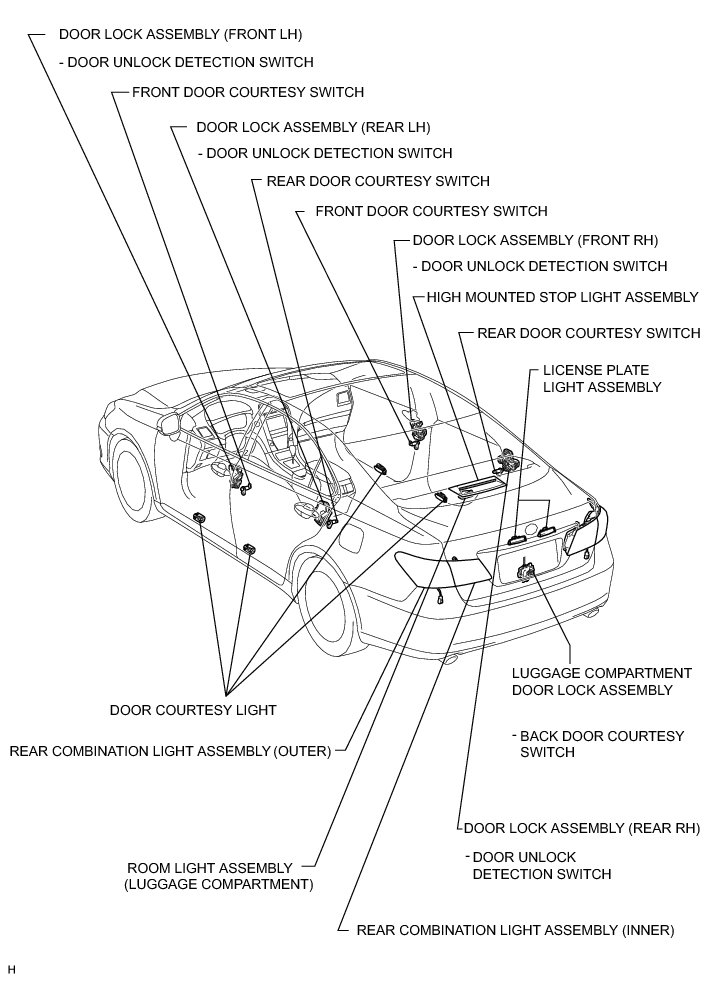 DOOR LOCK ASSEMBLY (FRONT LH)

- DOOR UNLOCK DETECTION SWITCH

FRONT DOOR COURTESY SWITCH

DOOR LOCK ASSEMBLY (REAR LH)

- DOOR UNLOCK DETECTION SWITCH

REAR DOOR COURTESY SWITCH

FRONT DOOR COURTESY SWITCH

DOOR LOCK ASSEMBLY (FRONT RH)

- DOOR UNLOCK DETECTION SWITCH

HIGH MOUNTED STOP LIGHT ASSEMBLY

REAR DOOR COURTESY SWITCH

LICENSE PLATE LIGHT ASSEMBLY

LUGGAGE COMPARTMENT DOOR LOCK ASSEMBLY

- BACK DOOR COURTESY SWITCH

DOOR COURTESY LIGHT

REAR COMBINATION LIGHT ASSEMBLY (OUTER)

DOOR LOCK ASSEMBLY (REAR RH)

- DOOR UNLOCK DETECTION SWITCH

ROOM LIGHT ASSEMBLY (LUGGAGE COMPARTMENT)

REAR COMBINATION LIGHT ASSEMBLY (INNER)

H