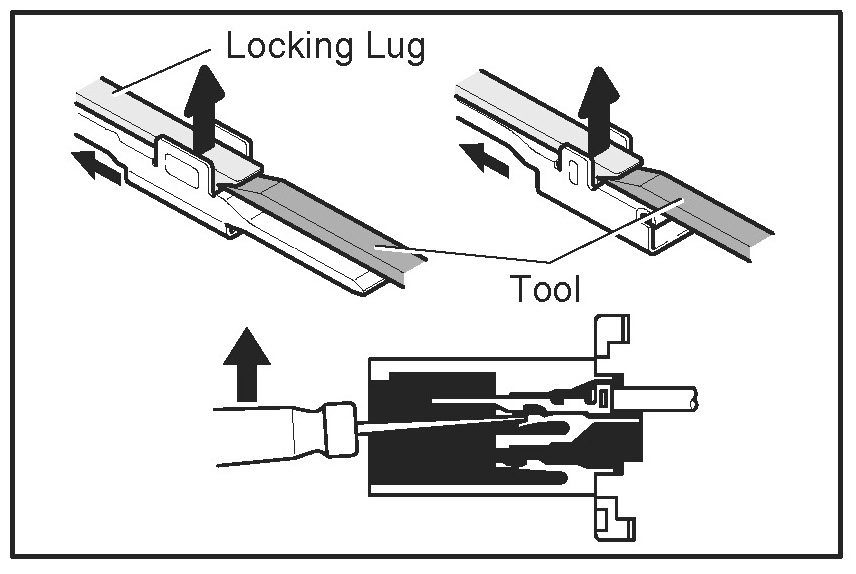 Locking Lug

Tool