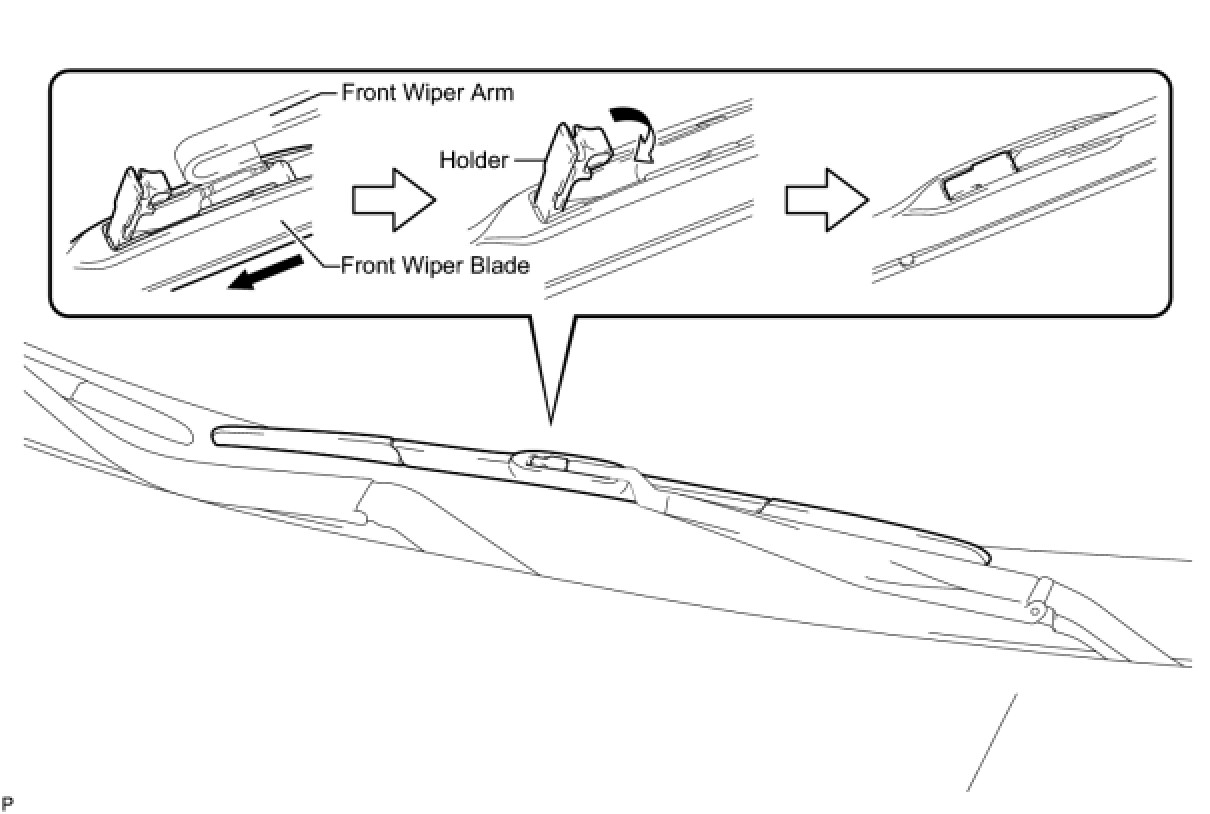 Front Wiper Arm
Holder
Front Wiper Blade
P