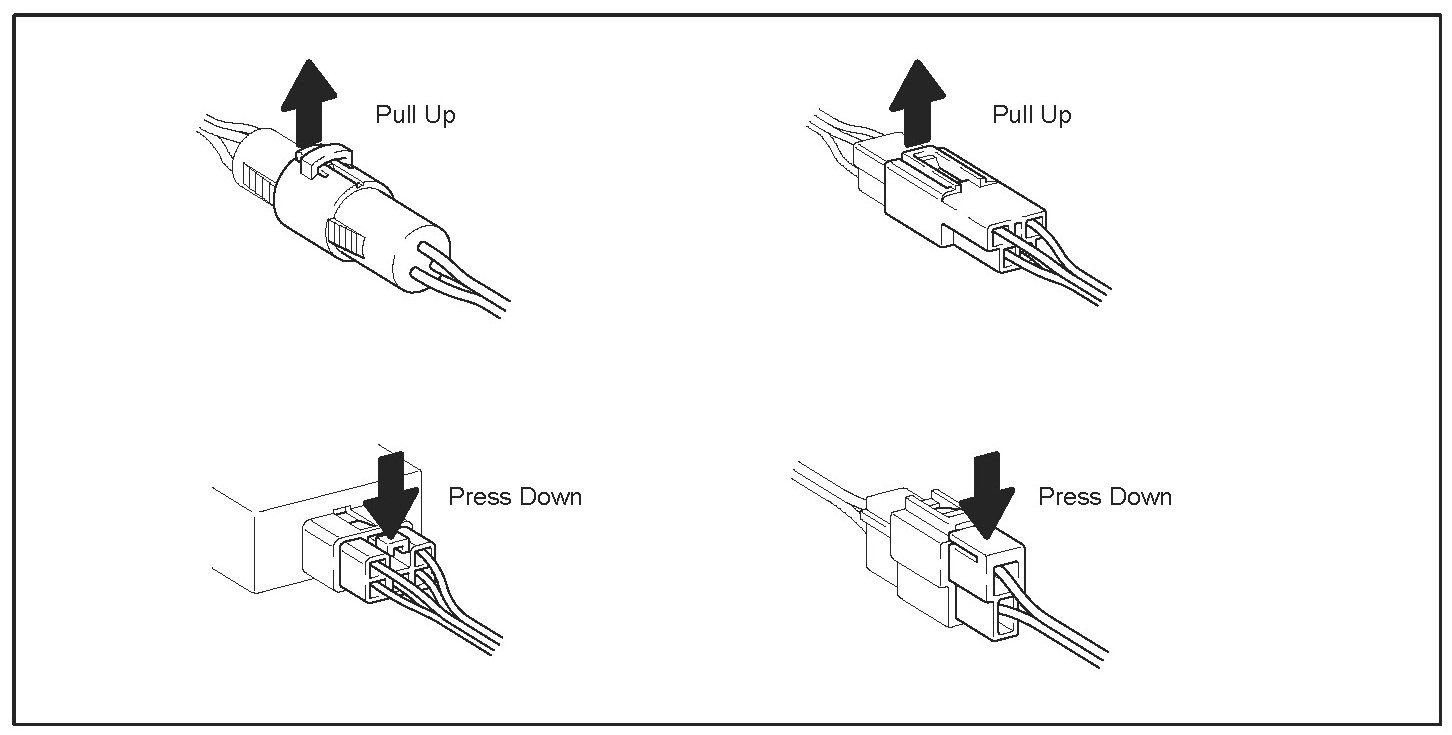 Pull Up

Pull Up

Press Down

Press Down