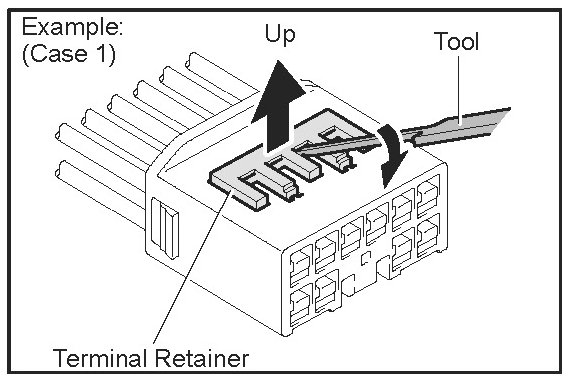 Example:
(Case 1)

Up

Tool

Terminal Retainer