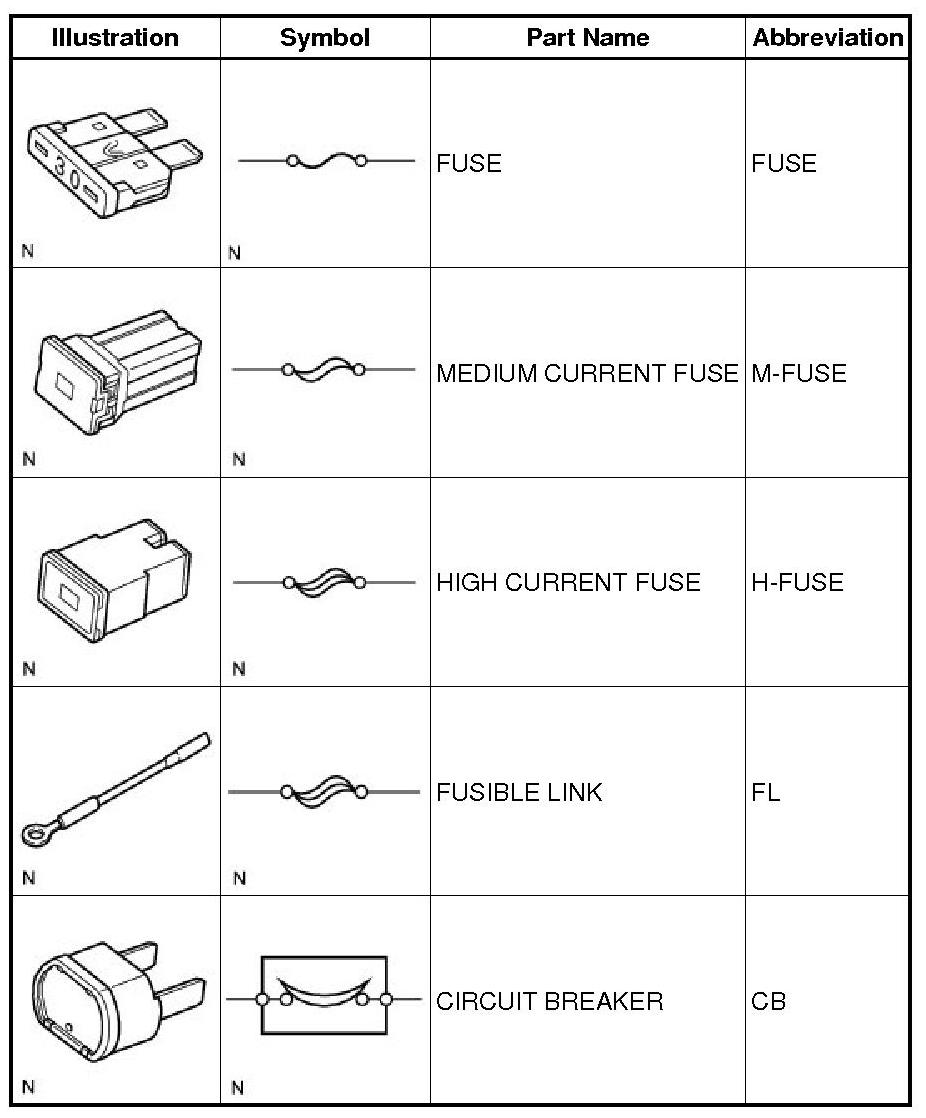 | Illustration | Symbol | Part Name | Abbreviation |
|---|---|---|---|
| 30 N | N | FUSE | FUSE |
| N | N | MEDIUM CURRENT FUSE | M-FUSE |
| N | N | HIGH CURRENT FUSE | H-FUSE |
| N | N | FUSIBLE LINK | FL |
| N | N | CIRCUIT BREAKER | CB |