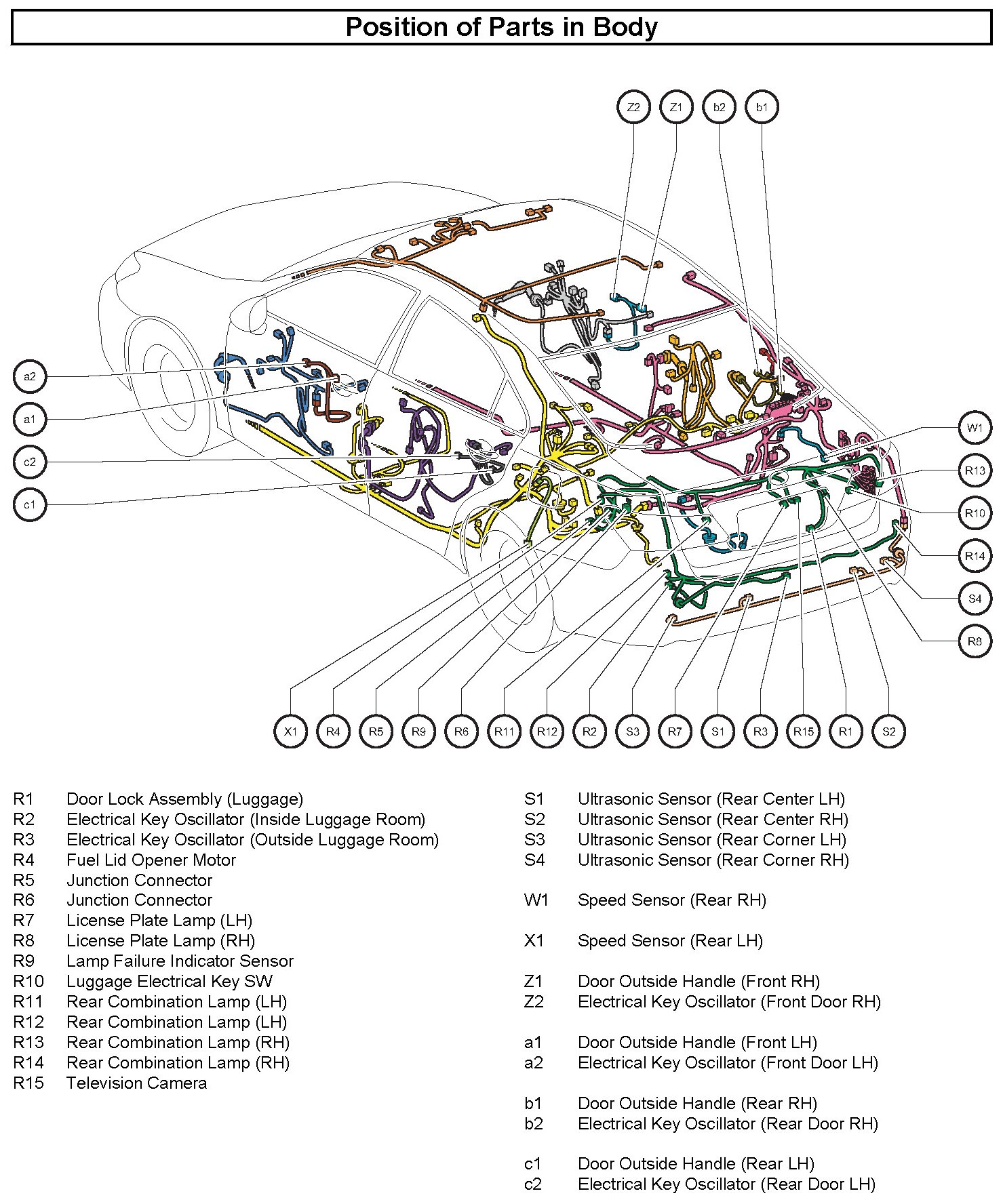 Position of Parts in Body

Z2 Z1 b2 b1

a2
a1
c2
c1

W1
R13
R10
R14
S4
R8

X1 R4 R5 R9 R6 R11 R12 R2 S3 R7 S1 R3 R15 R1 S2

R1 Door Lock Assembly (Luggage)
R2 Electrical Key Oscillator (Inside Luggage Room)
R3 Electrical Key Oscillator (Outside Luggage Room)
R4 Fuel Lid Opener Motor
R5 Junction Connector
R6 Junction Connector
R7 License Plate Lamp (LH)
R8 License Plate Lamp (RH)
R9 Lamp Failure Indicator Sensor
R10 Luggage Electrical Key SW
R11 Rear Combination Lamp (LH)
R12 Rear Combination Lamp (LH)
R13 Rear Combination Lamp (RH)
R14 Rear Combination Lamp (RH)
R15 Television Camera

S1 Ultrasonic Sensor (Rear Center LH)
S2 Ultrasonic Sensor (Rear Center RH)
S3 Ultrasonic Sensor (Rear Corner LH)
S4 Ultrasonic Sensor (Rear Corner RH)

W1 Speed Sensor (Rear RH)

X1 Speed Sensor (Rear LH)

Z1 Door Outside Handle (Front RH)
Z2 Electrical Key Oscillator (Front Door RH)

a1 Door Outside Handle (Front LH)
a2 Electrical Key Oscillator (Front Door LH)

b1 Door Outside Handle (Rear RH)
b2 Electrical Key Oscillator (Rear Door RH)

c1 Door Outside Handle (Rear LH)
c2 Electrical Key Oscillator (Rear Door LH)