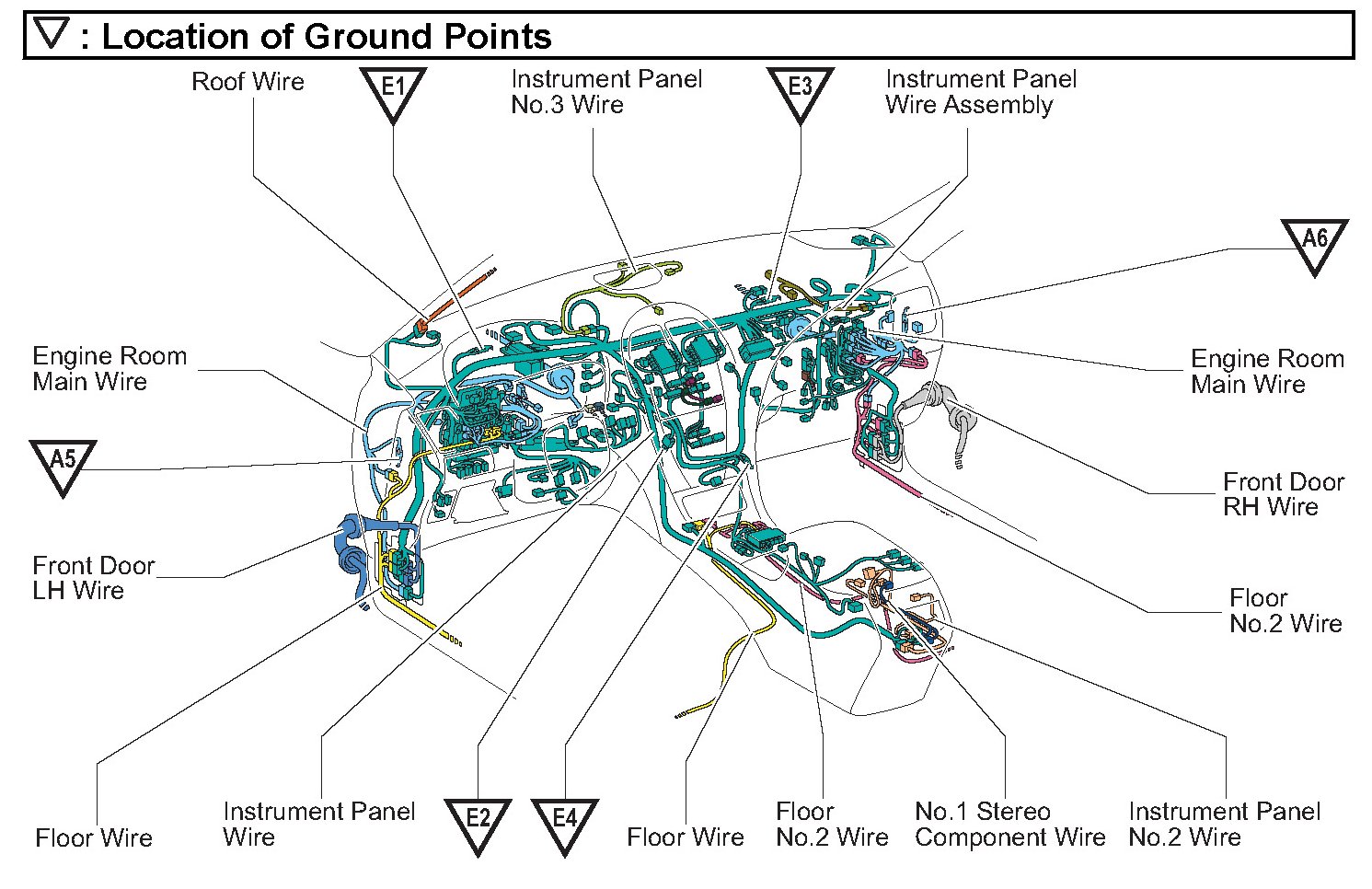 ▽ : Location of Ground Points

Roof Wire

E1

Instrument Panel No.3 Wire

E3

Instrument Panel Wire Assembly

A6

Engine Room Main Wire

Engine Room Main Wire

A5

Front Door RH Wire

Front Door LH Wire

Floor No.2 Wire

Floor Wire

Instrument Panel Wire

E2

E4

Floor Wire

Floor No.2 Wire

No.1 Stereo Component Wire

Instrument Panel No.2 Wire