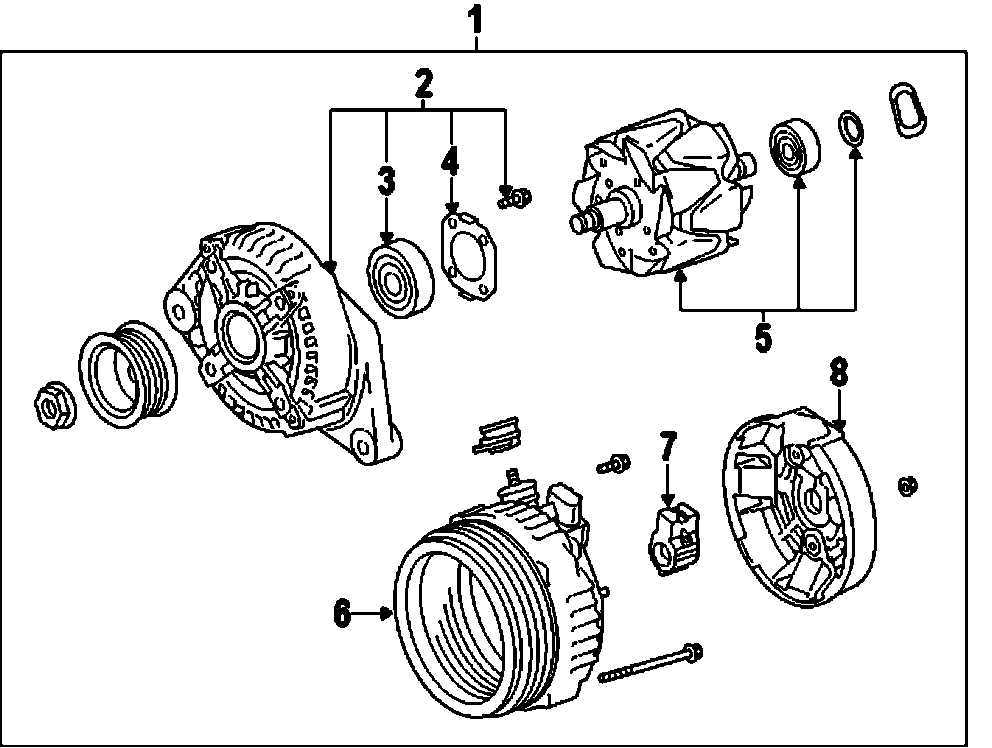 1
2
3
4
5
8
7
6