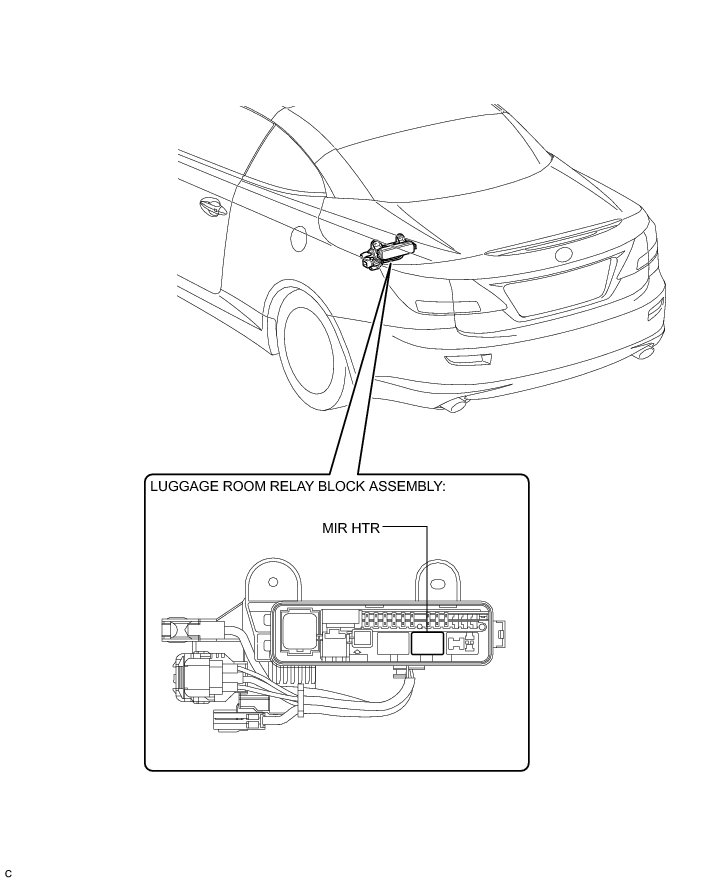 LUGGAGE ROOM RELAY BLOCK ASSEMBLY:

MIR HTR

C