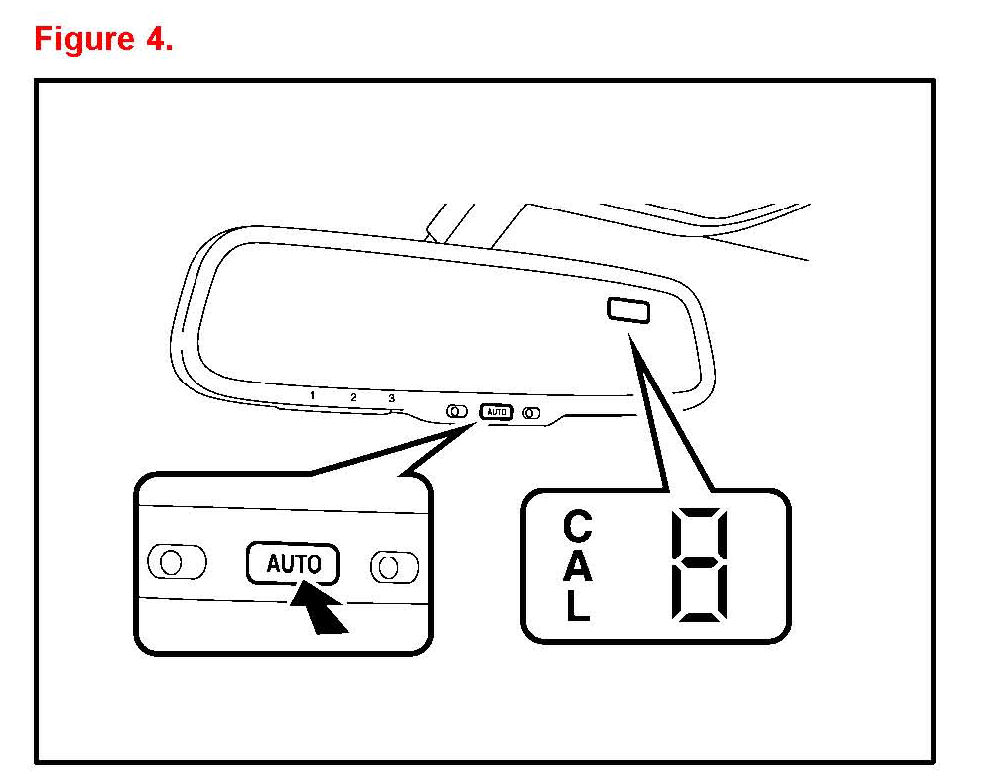 Figure 4.

1 2 3

AUTO

AUTO

C
A
L

8