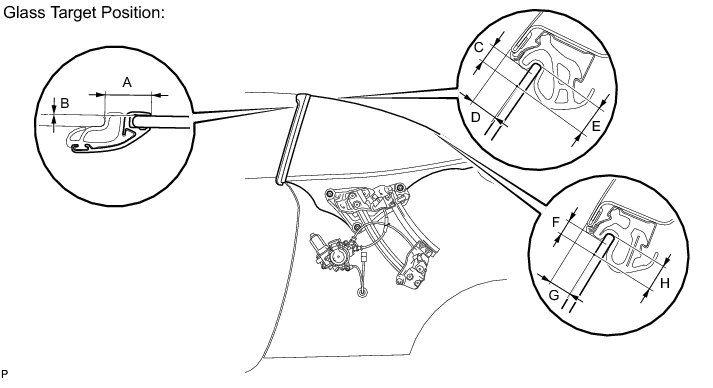 Glass Target Position:

A

B

C

D

E

F

G

H

P