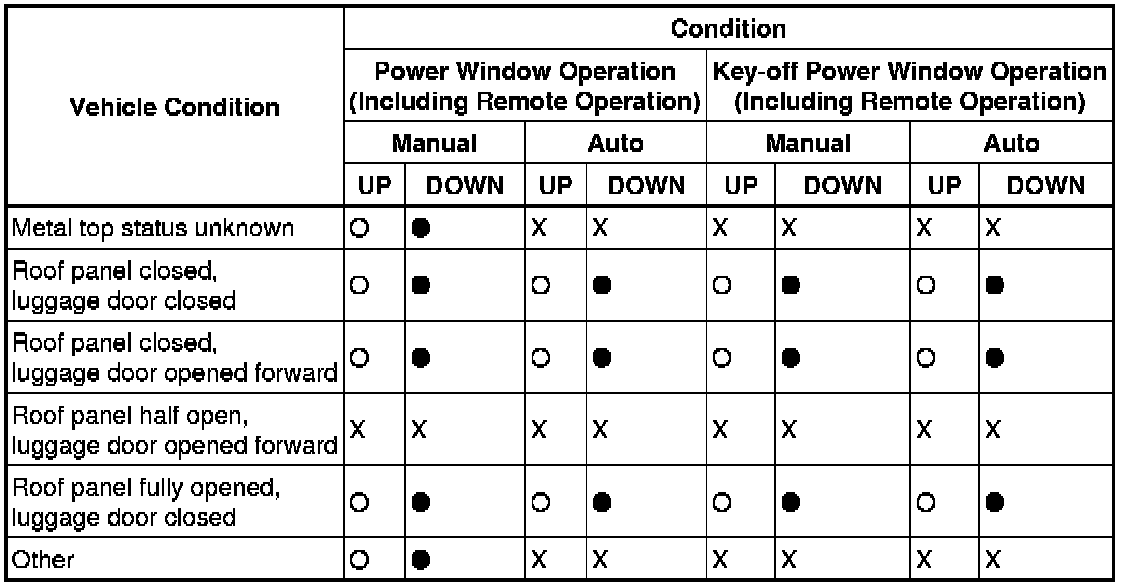 | Vehicle Condition | Condition | | | | | | | |
|---|---|---|---|---|---|---|---|---|
| | Power Window Operation (Including Remote Operation) | | | | Key-off Power Window Operation (Including Remote Operation) | | | |
| | Manual | | Auto | | Manual | | Auto | |
| | UP | DOWN | UP | DOWN | UP | DOWN | UP | DOWN |
| Metal top status unknown | ○ | ● | X | X | X | X | X | X |
| Roof panel closed, luggage door closed | ○ | ● | ○ | ● | ○ | ● | ○ | ● |
| Roof panel closed, luggage door opened forward | ○ | ● | ○ | ● | ○ | ● | ○ | ● |
| Roof panel half open, luggage door opened forward | X | X | X | X | X | X | X | X |
| Roof panel fully opened, luggage door closed | ○ | ● | ○ | ● | ○ | ● | ○ | ● |
| Other | ○ | ● | X | X | X | X | X | X |