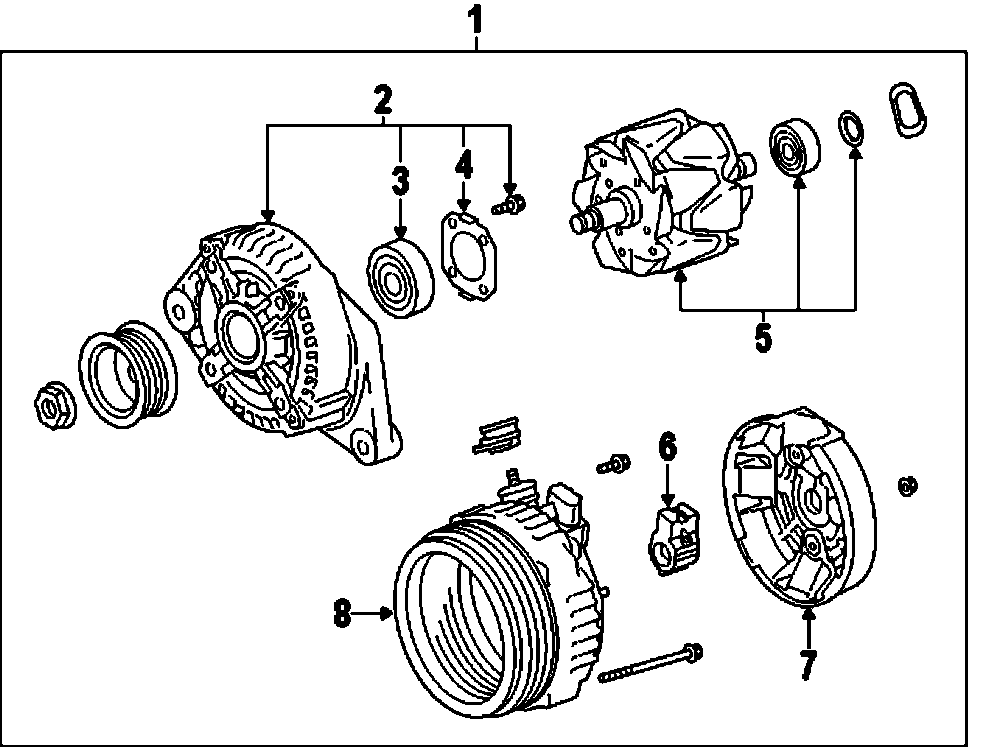 1
2
3
4
5
6
8
7