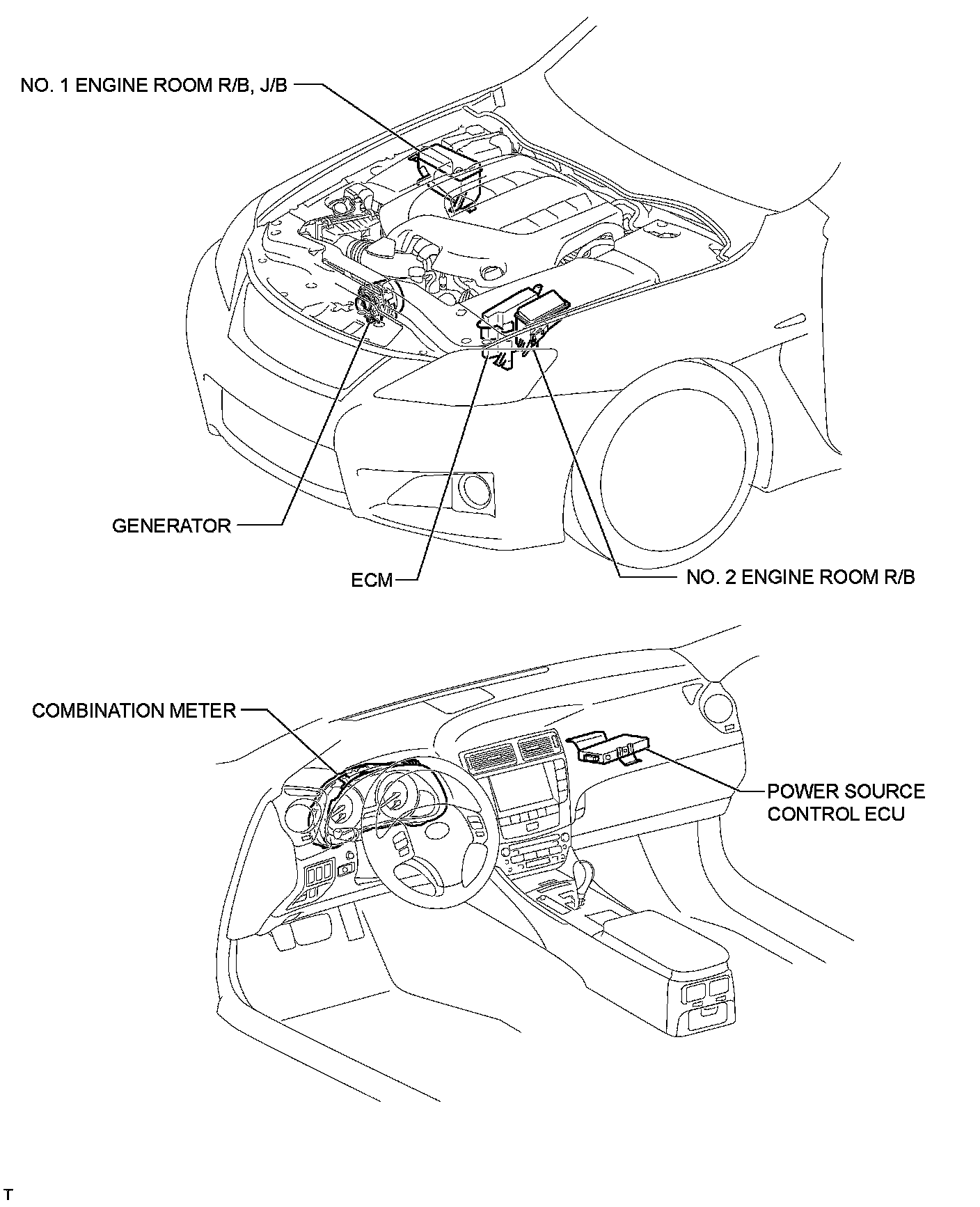 NO. 1 ENGINE ROOM R/B, J/B

GENERATOR

ECM

NO. 2 ENGINE ROOM R/B

COMBINATION METER

POWER SOURCE CONTROL ECU

T