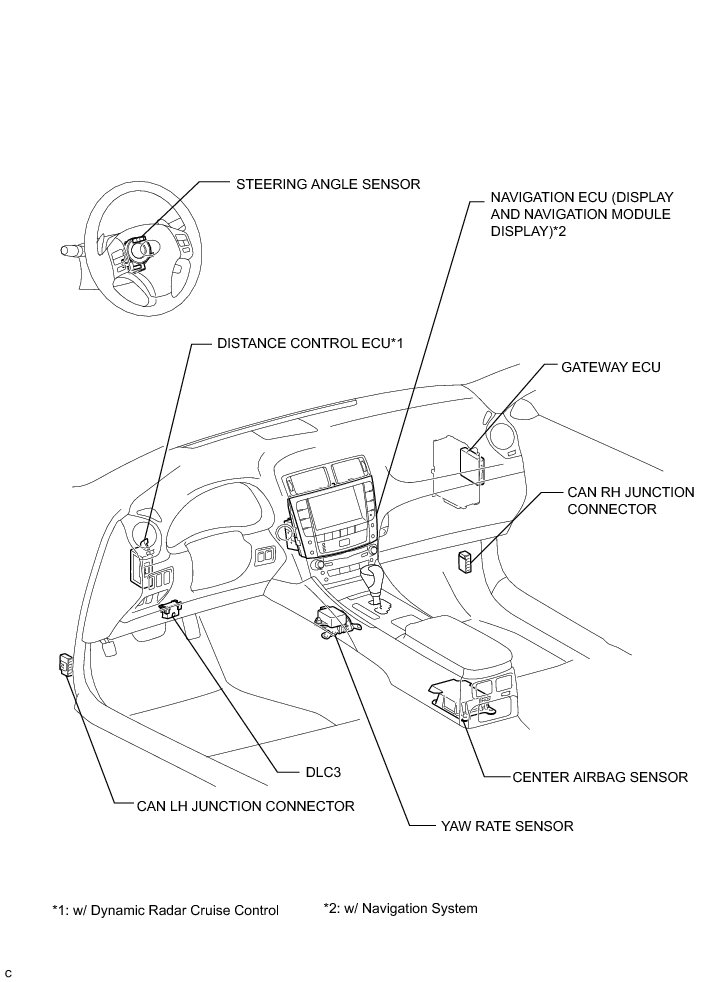 STEERING ANGLE SENSOR

NAVIGATION ECU (DISPLAY AND NAVIGATION MODULE DISPLAY)*2

DISTANCE CONTROL ECU*1

GATEWAY ECU

CAN RH JUNCTION CONNECTOR

DLC3

CENTER AIRBAG SENSOR

CAN LH JUNCTION CONNECTOR

YAW RATE SENSOR

*1: w/ Dynamic Radar Cruise Control

*2: w/ Navigation System

C