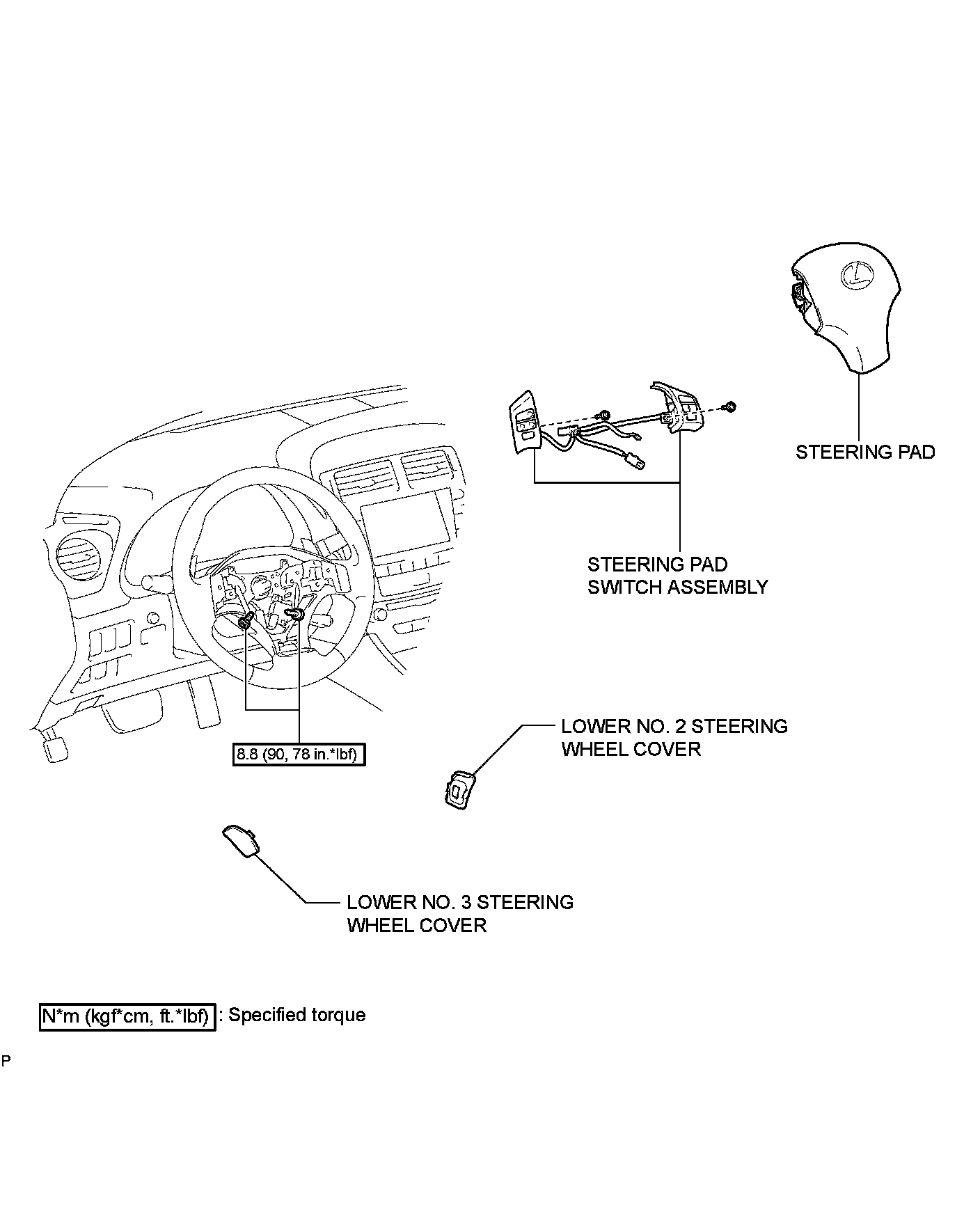 STEERING PAD

STEERING PAD SWITCH ASSEMBLY

8.8 (90, 78 in.*lbf)

LOWER NO. 2 STEERING WHEEL COVER

LOWER NO. 3 STEERING WHEEL COVER

N*m (kgf*cm, ft.*lbf) : Specified torque

P