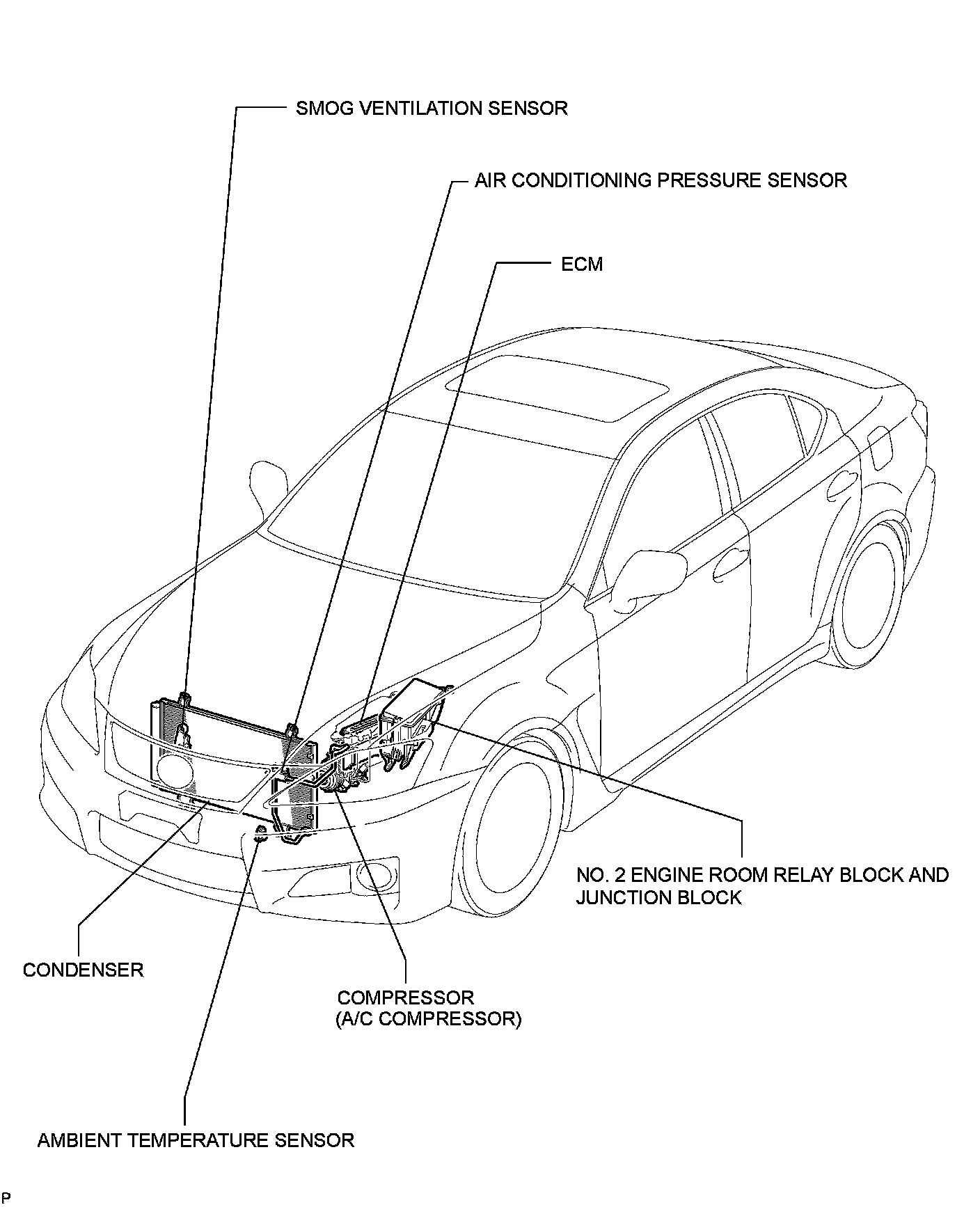 SMOG VENTILATION SENSOR

AIR CONDITIONING PRESSURE SENSOR

ECM

NO. 2 ENGINE ROOM RELAY BLOCK AND JUNCTION BLOCK

CONDENSER

COMPRESSOR (A/C COMPRESSOR)

AMBIENT TEMPERATURE SENSOR

P