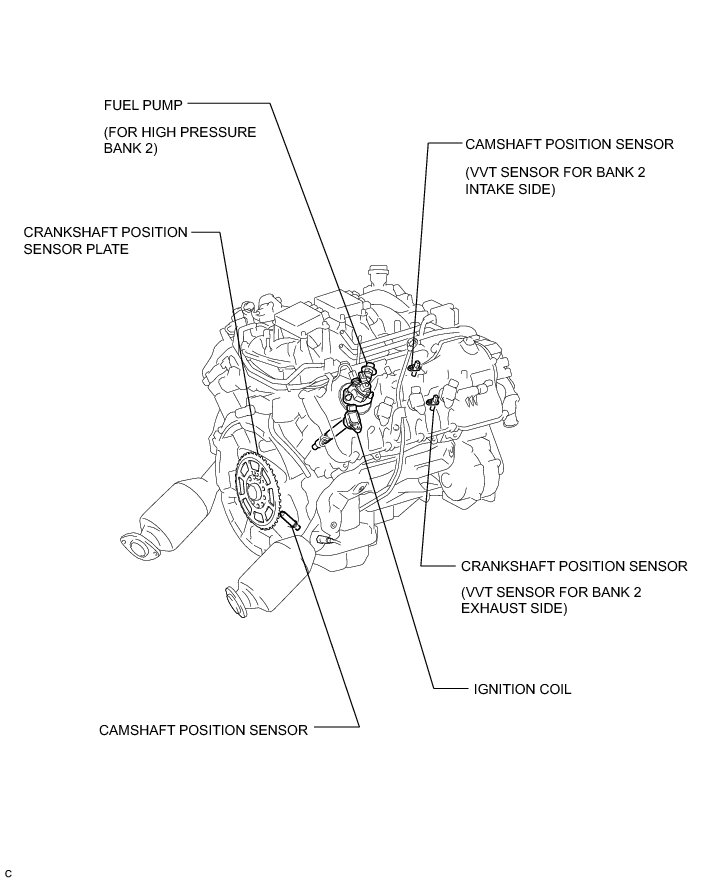 FUEL PUMP

(FOR HIGH PRESSURE BANK 2)

CAMSHAFT POSITION SENSOR

(VVT SENSOR FOR BANK 2 INTAKE SIDE)

CRANKSHAFT POSITION SENSOR PLATE

CRANKSHAFT POSITION SENSOR

(VVT SENSOR FOR BANK 2 EXHAUST SIDE)

IGNITION COIL

CAMSHAFT POSITION SENSOR

C