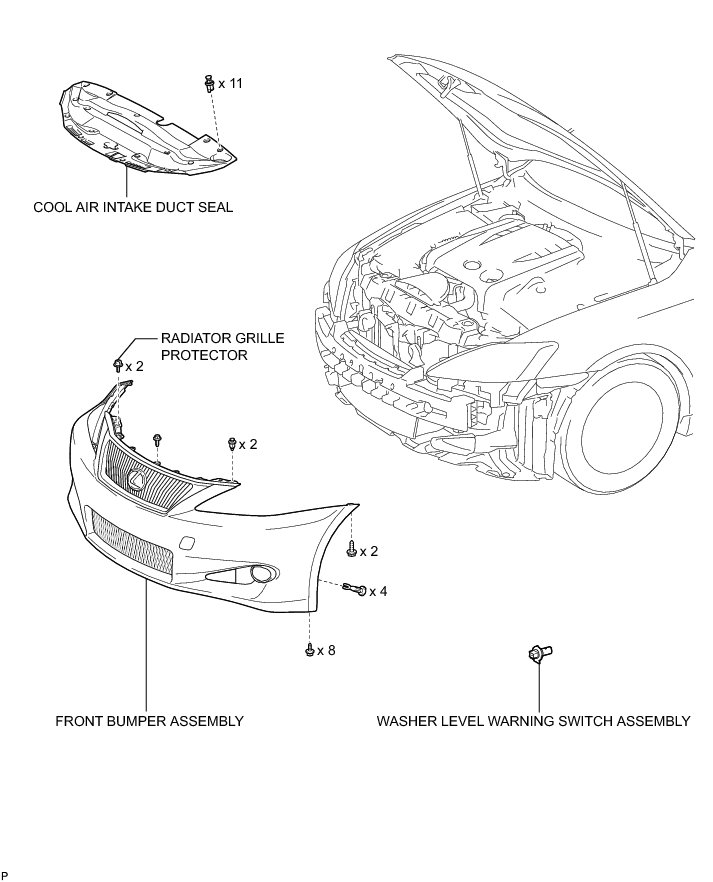 x 11

COOL AIR INTAKE DUCT SEAL

RADIATOR GRILLE PROTECTOR

x 2

x 2

x 2

x 4

x 8

FRONT BUMPER ASSEMBLY

WASHER LEVEL WARNING SWITCH ASSEMBLY

P