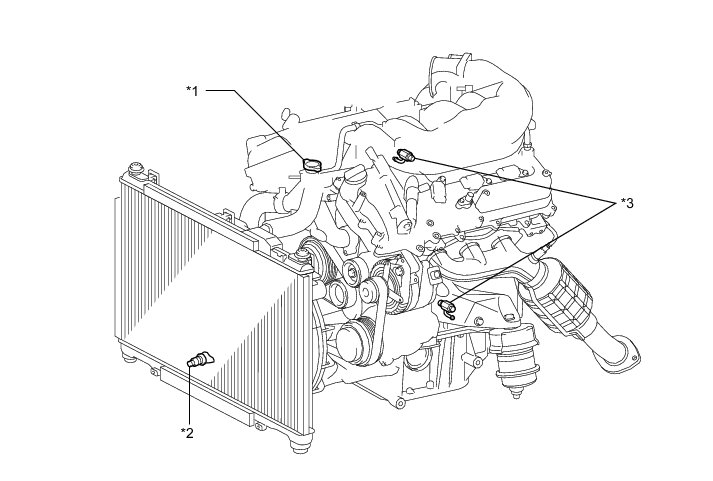 *1

*3

*2