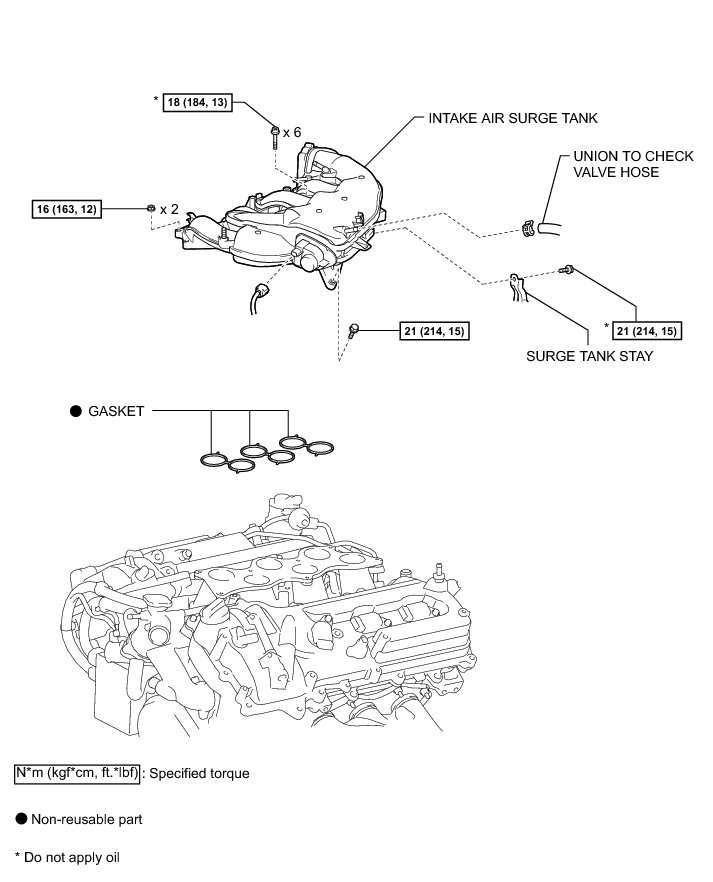 * 18 (184, 13)

x 6

INTAKE AIR SURGE TANK

UNION TO CHECK VALVE HOSE

16 (163, 12)

x 2

21 (214, 15)

* 21 (214, 15)

SURGE TANK STAY

● GASKET

N*m (kgf*cm, ft.*lbf) : Specified torque

● Non-reusable part

* Do not apply oil