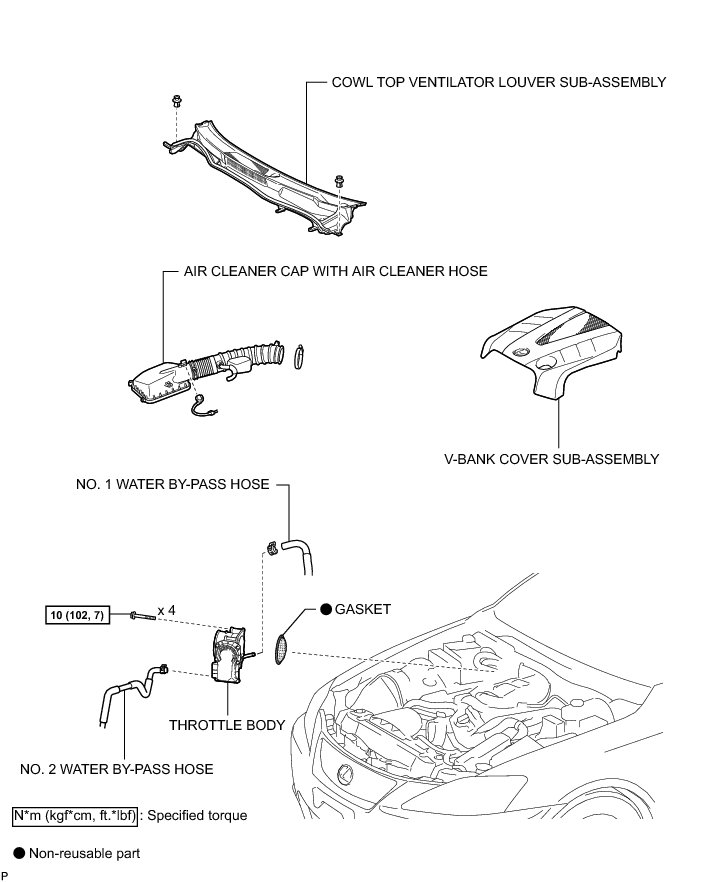 COWL TOP VENTILATOR LOUVER SUB-ASSEMBLY

AIR CLEANER CAP WITH AIR CLEANER HOSE

V-BANK COVER SUB-ASSEMBLY

NO. 1 WATER BY-PASS HOSE

10 (102, 7)

x 4

● GASKET

THROTTLE BODY

NO. 2 WATER BY-PASS HOSE

N*m (kgf*cm, ft.*lbf) : Specified torque

● Non-reusable part

P