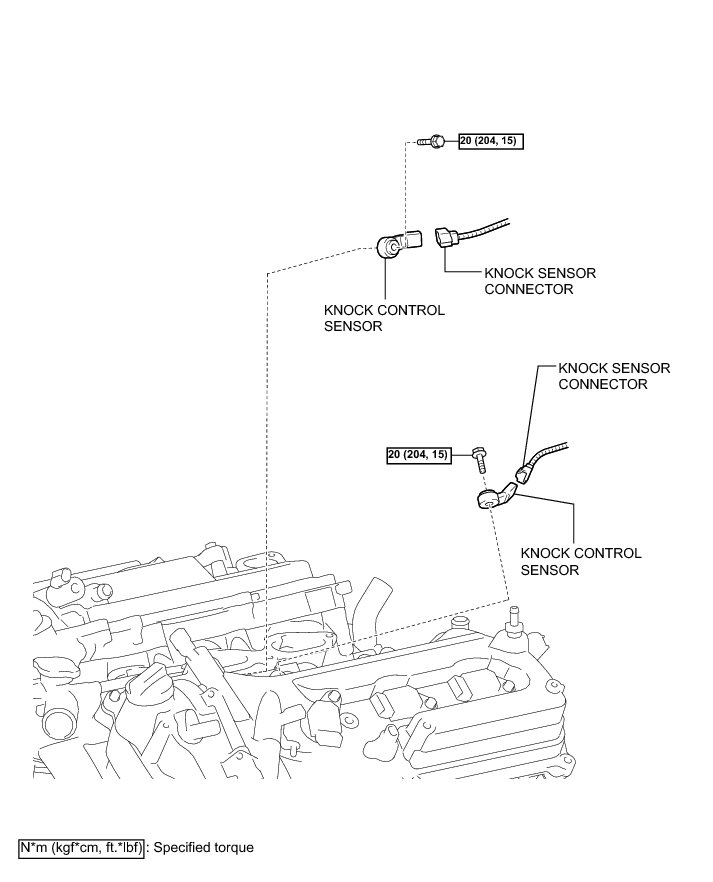 20 (204, 15)

KNOCK SENSOR CONNECTOR

KNOCK CONTROL SENSOR

KNOCK SENSOR CONNECTOR

20 (204, 15)

KNOCK CONTROL SENSOR

N*m (kgf*cm, ft.*lbf) : Specified torque