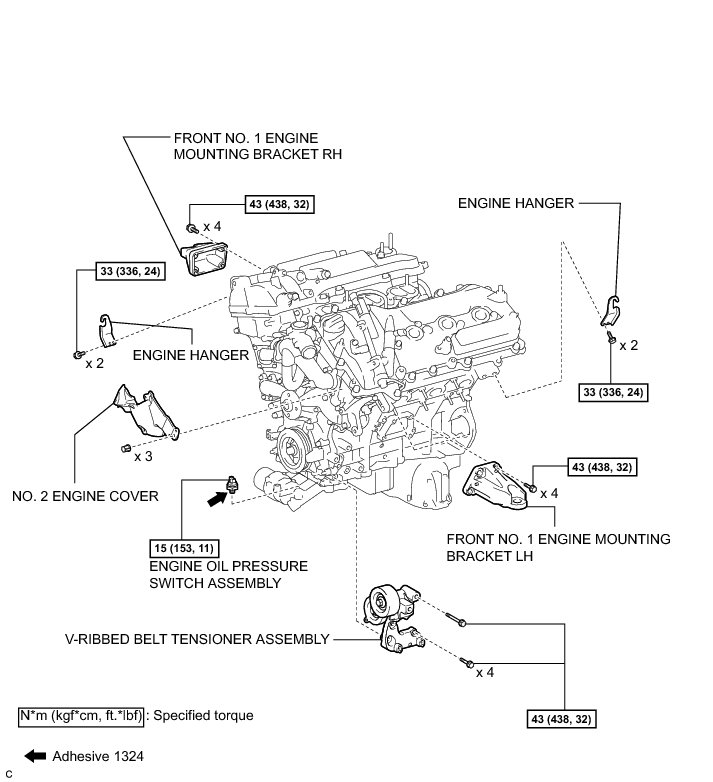 FRONT NO. 1 ENGINE MOUNTING BRACKET RH

43 (438, 32)

x 4

ENGINE HANGER

33 (336, 24)

x 2

ENGINE HANGER

x 2

33 (336, 24)

x 3

NO. 2 ENGINE COVER

43 (438, 32)

x 4

FRONT NO. 1 ENGINE MOUNTING BRACKET LH

15 (153, 11)

ENGINE OIL PRESSURE SWITCH ASSEMBLY

V-RIBBED BELT TENSIONER ASSEMBLY

x 4

43 (438, 32)

N*m (kgf*cm, ft.*lbf) : Specified torque

Adhesive 1324

C