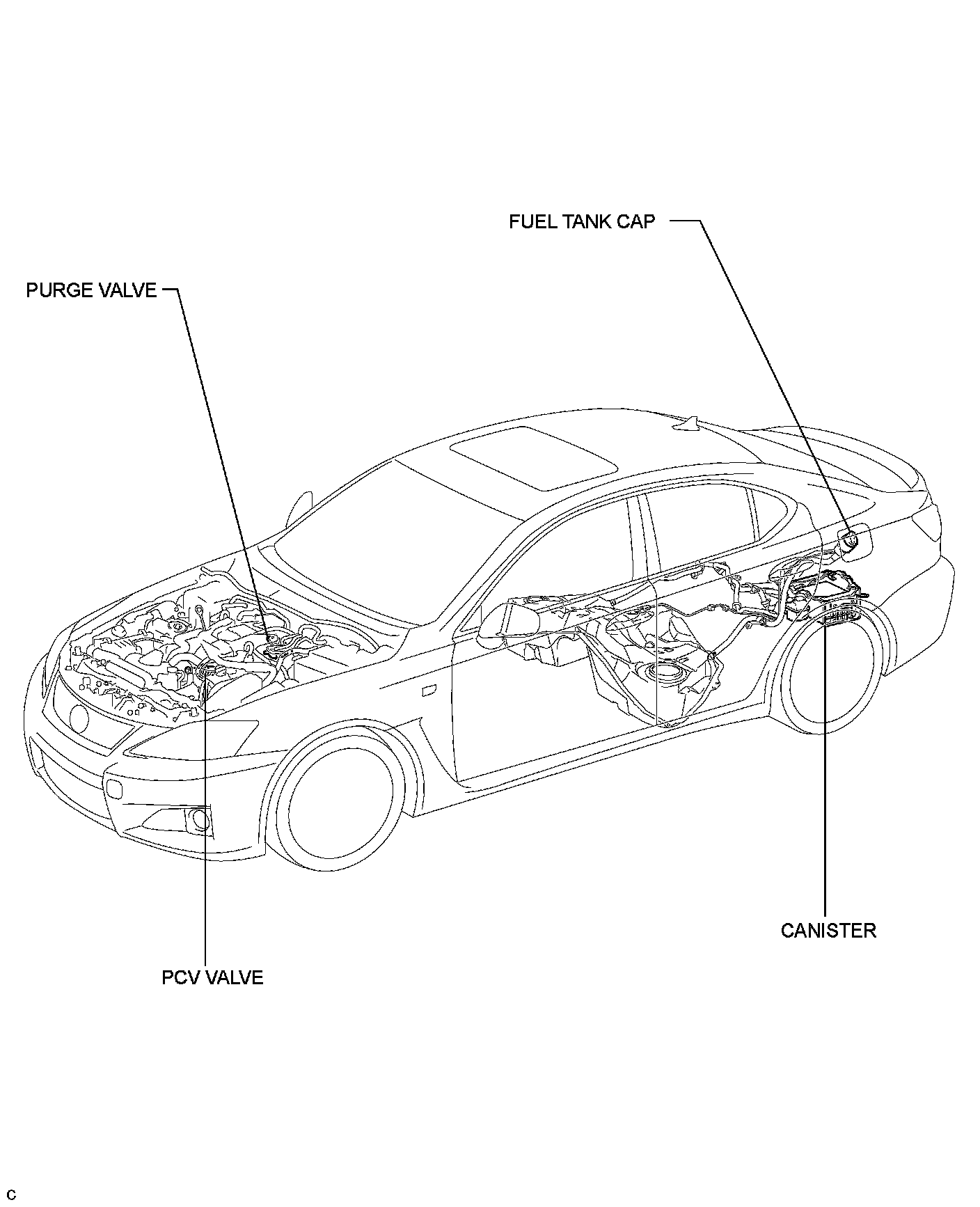 FUEL TANK CAP

PURGE VALVE

CANISTER

PCV VALVE

C