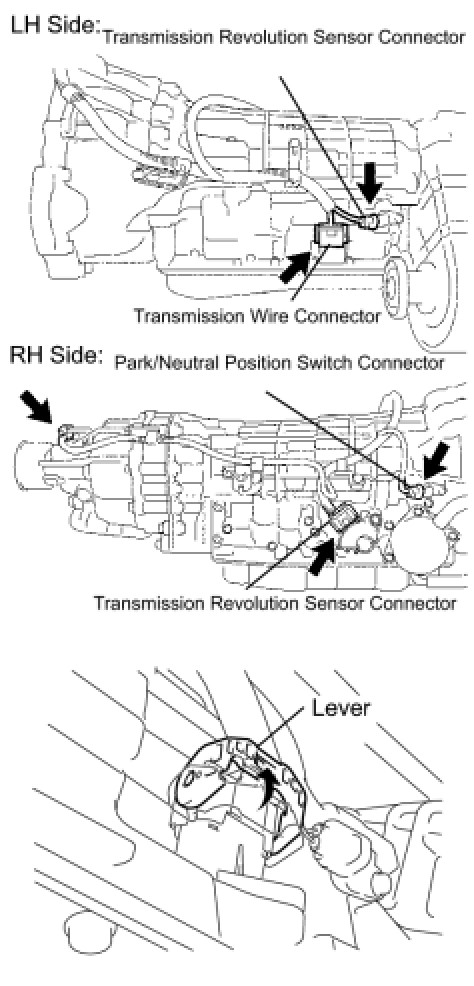 LH Side: Transmission Revolution Sensor Connector

Transmission Wire Connector

RH Side: Park/Neutral Position Switch Connector

Transmission Revolution Sensor Connector

Lever