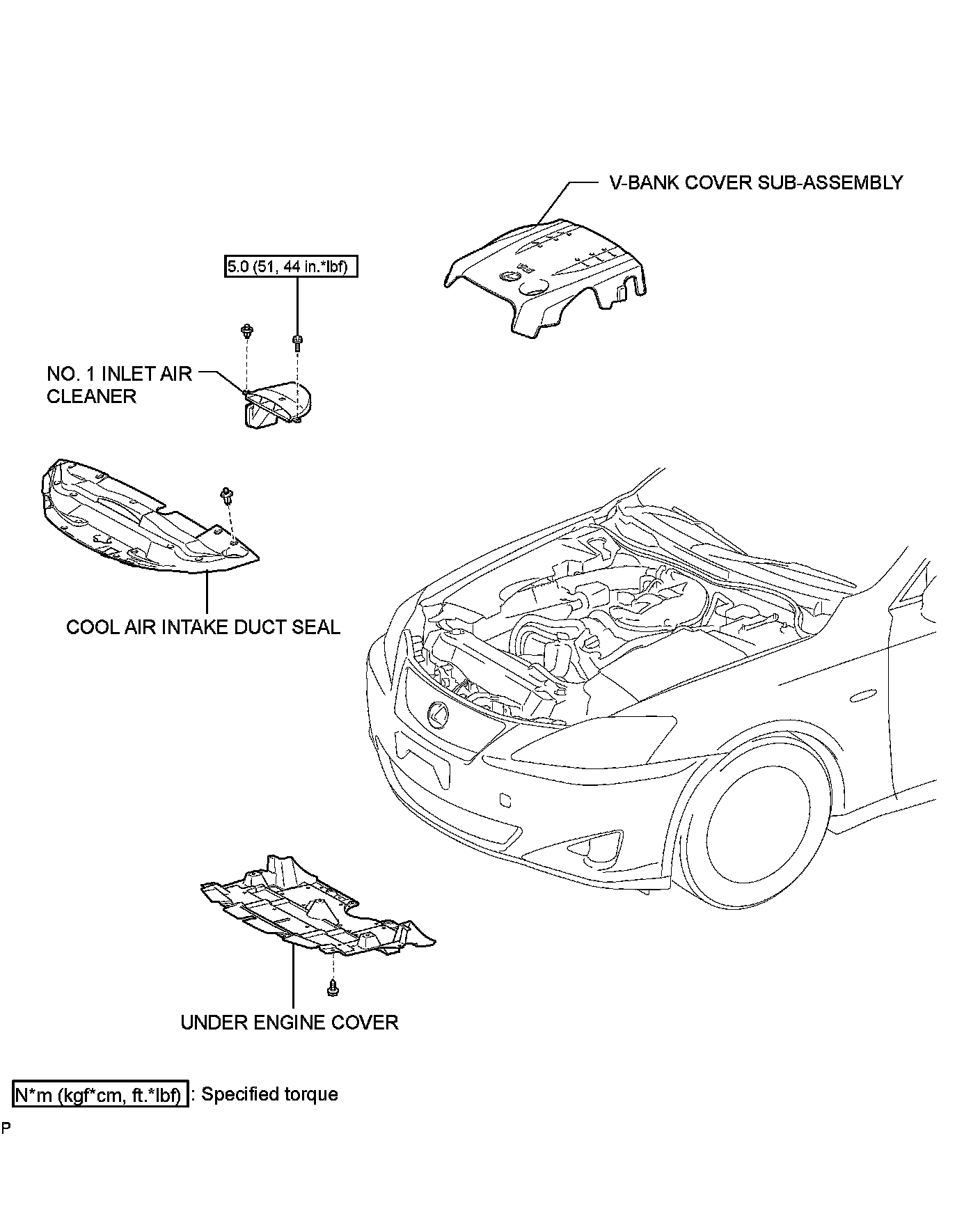 V-BANK COVER SUB-ASSEMBLY

5.0 (51, 44 in.*lbf)

NO. 1 INLET AIR CLEANER

COOL AIR INTAKE DUCT SEAL

UNDER ENGINE COVER

N*m (kgf*cm, ft.*lbf) : Specified torque

P